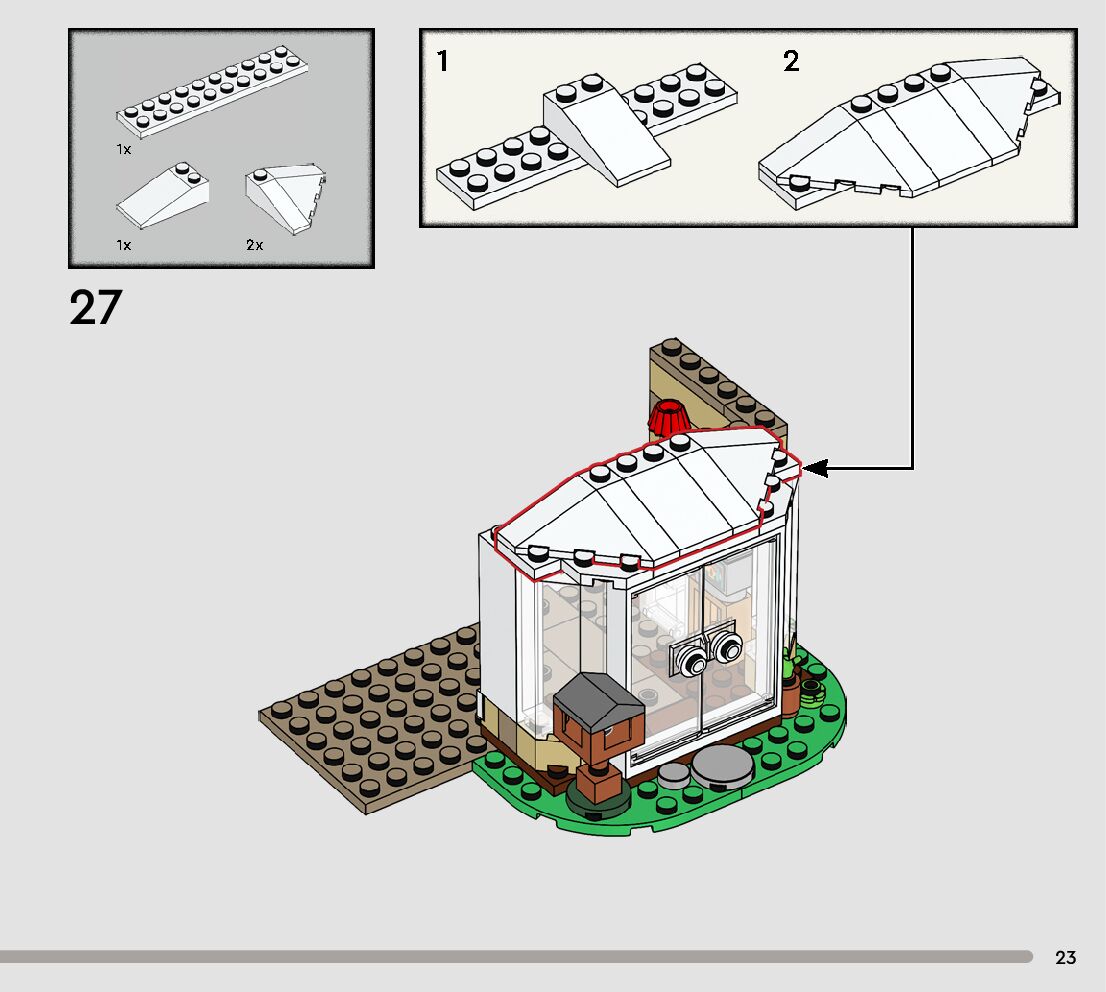 1x

1x

2x

27

1

2

23