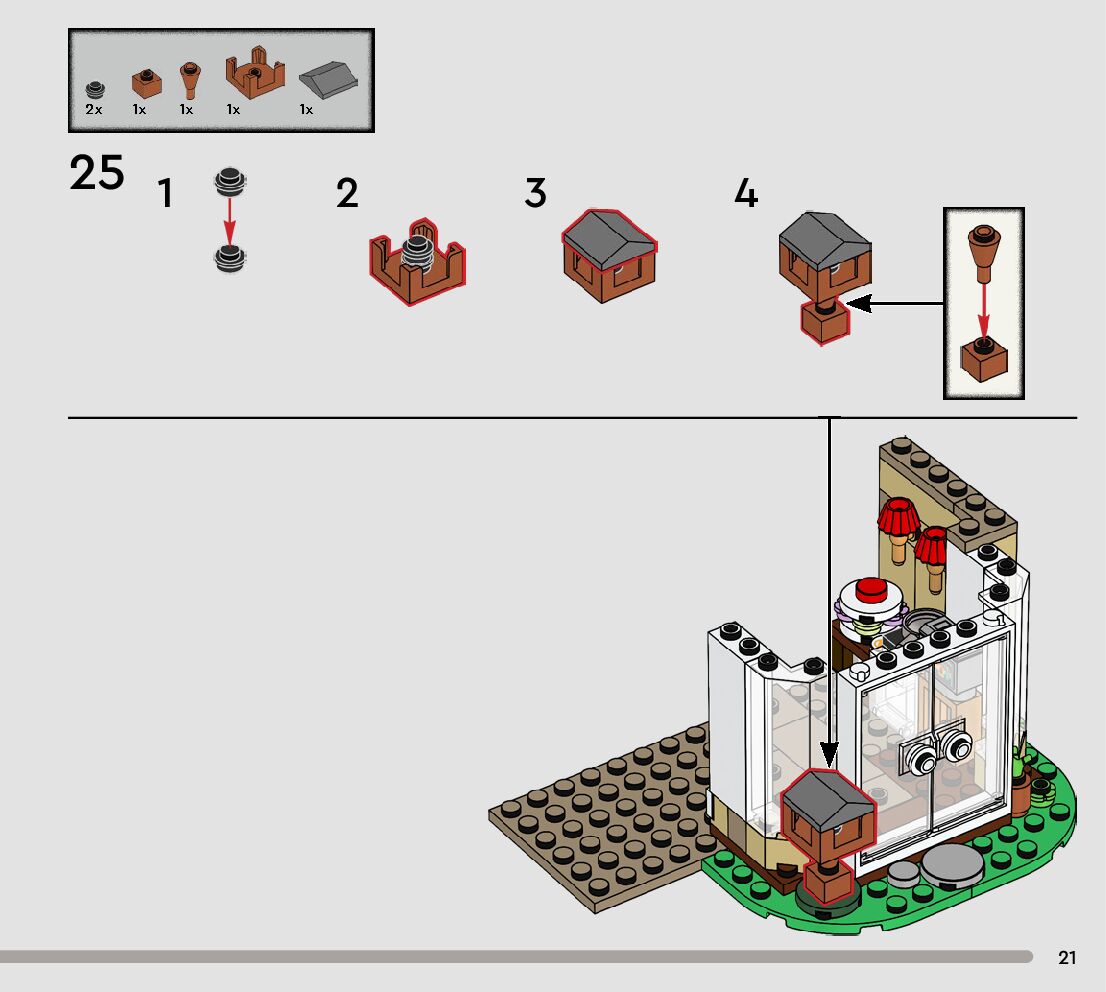 2x 1x 1x 1x 1x

25

1

2

3

4

21