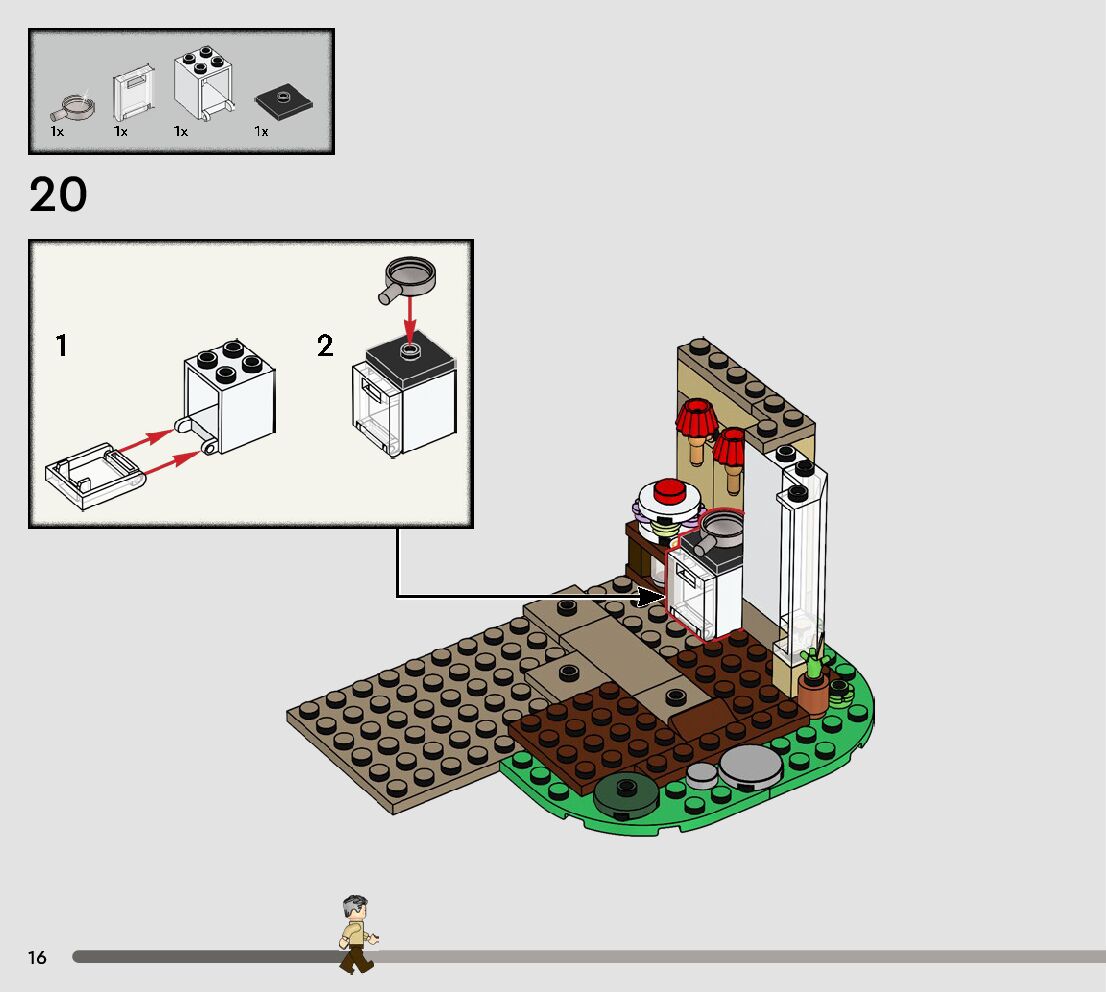 1x 1x 1x 1x

20

1

2

16