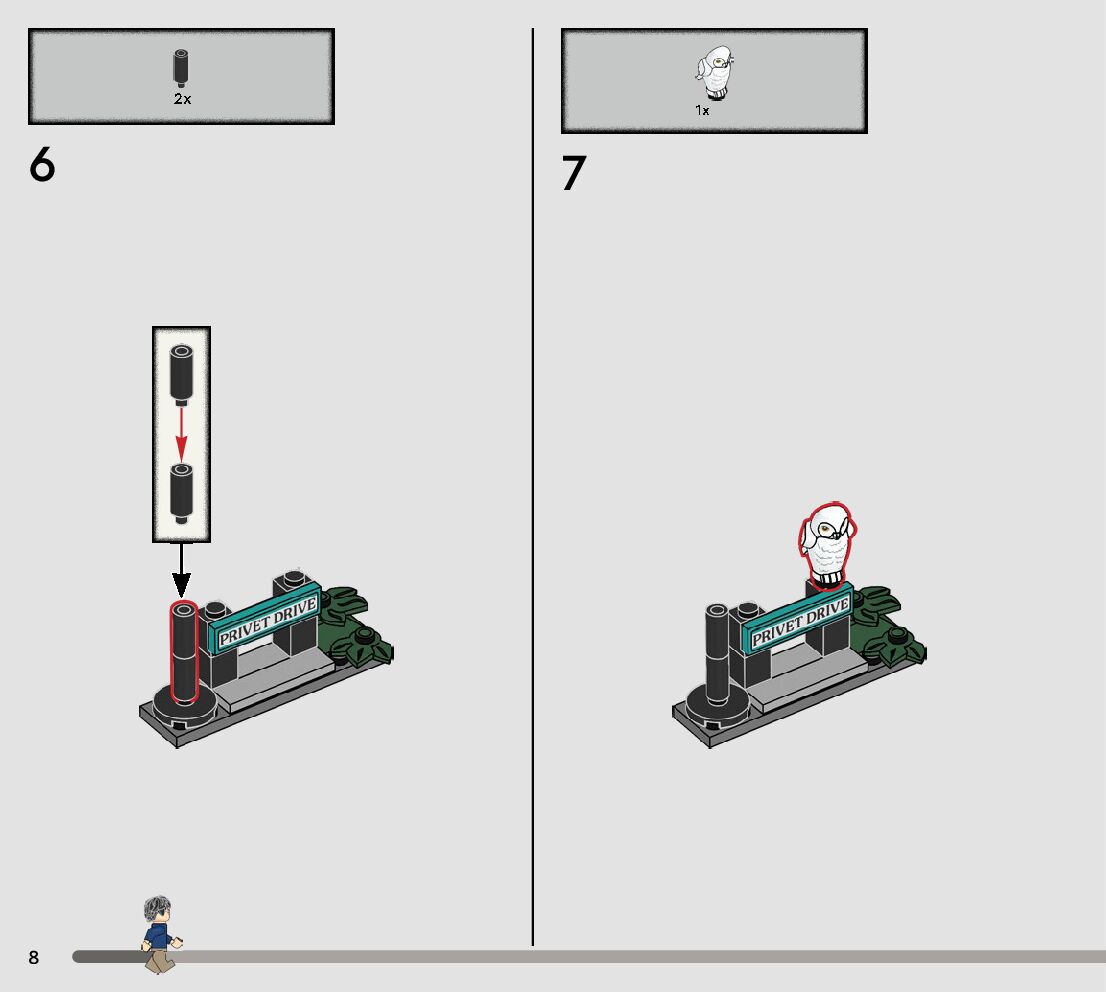 2x

6

PRIVET DRIVE

1x

7

PRIVET DRIVE

8