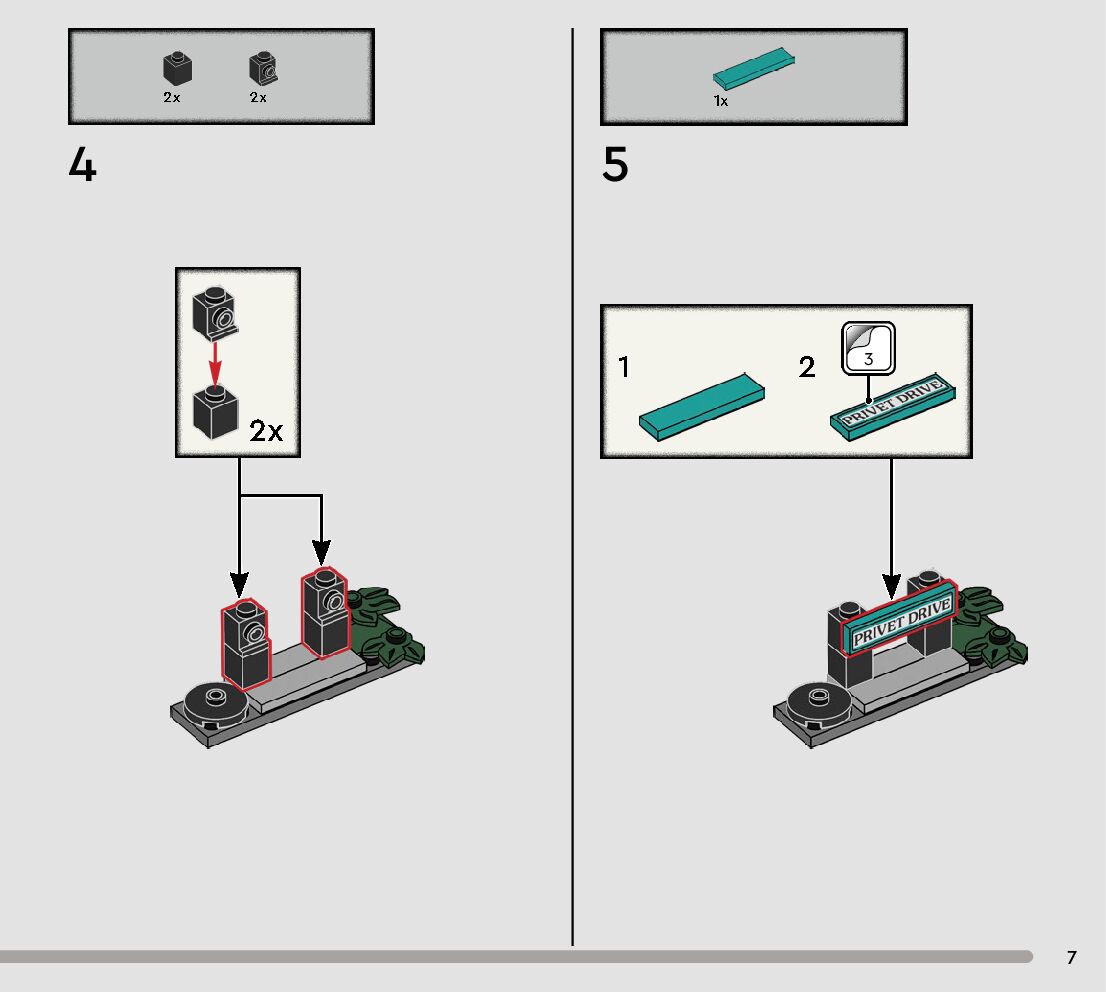 2x 2x

4

2x

1x

5

1

2

3

PRIVET DRIVE

PRIVET DRIVE

7