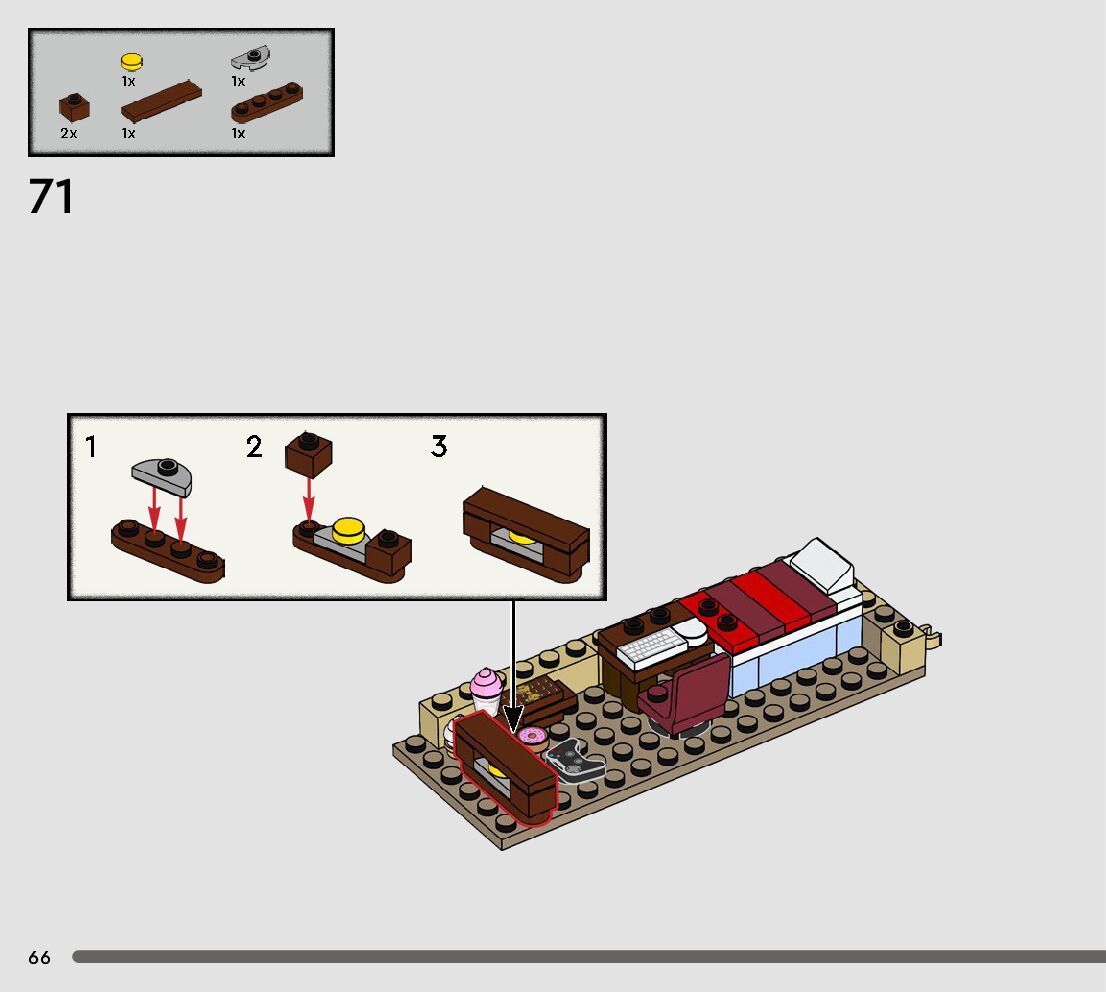 1x
1x
2x
1x
1x

71

1
2
3

66