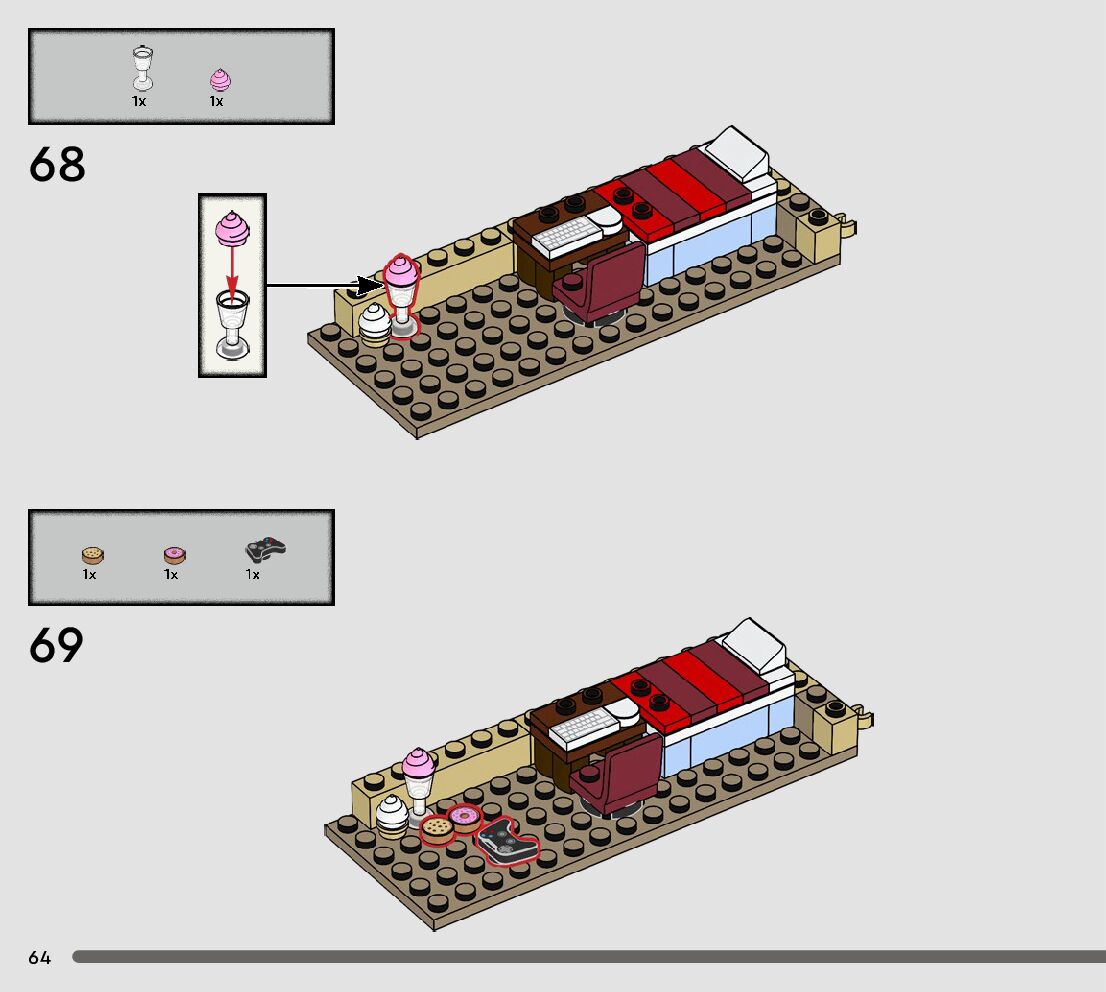 1x
1x

68

1x
1x
1x

69

64