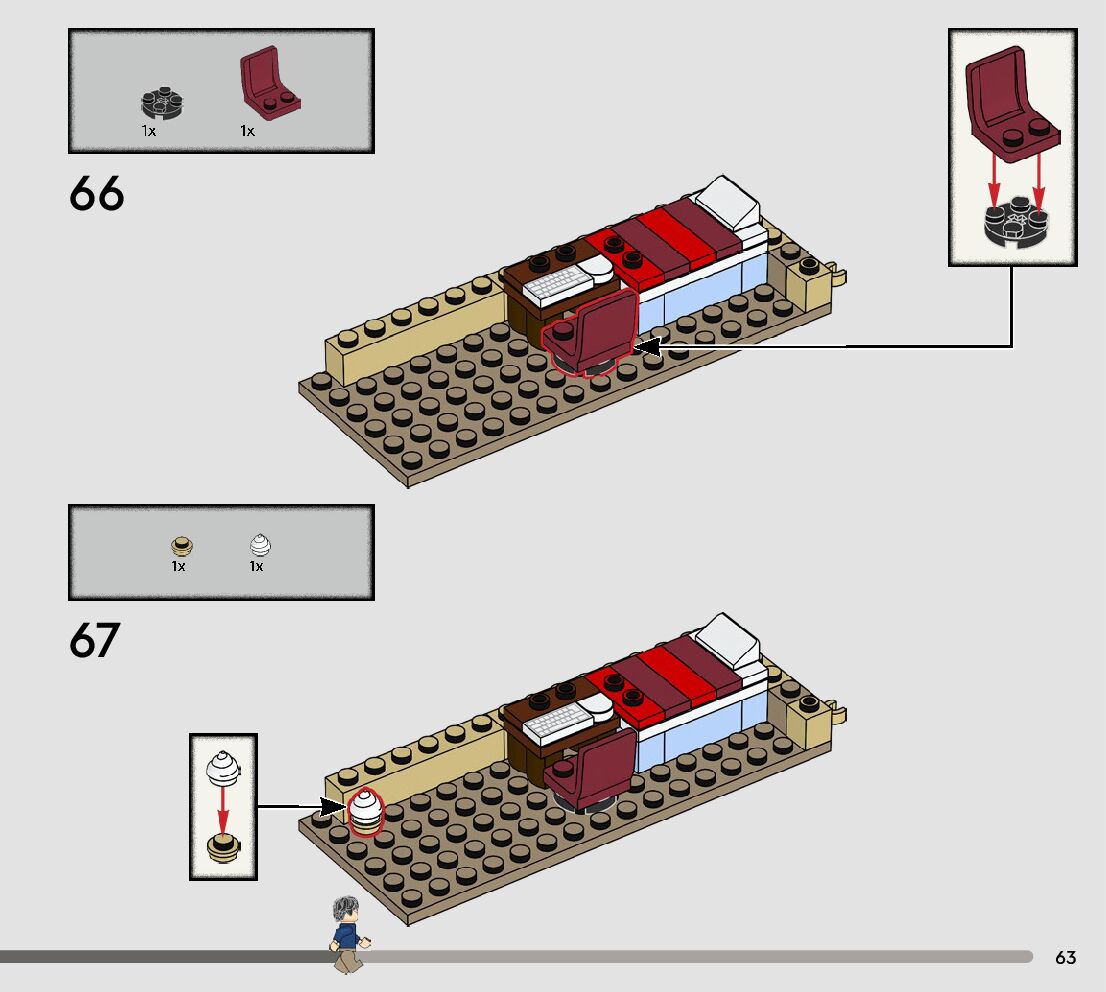 1x 1x

66

1x 1x

67

63