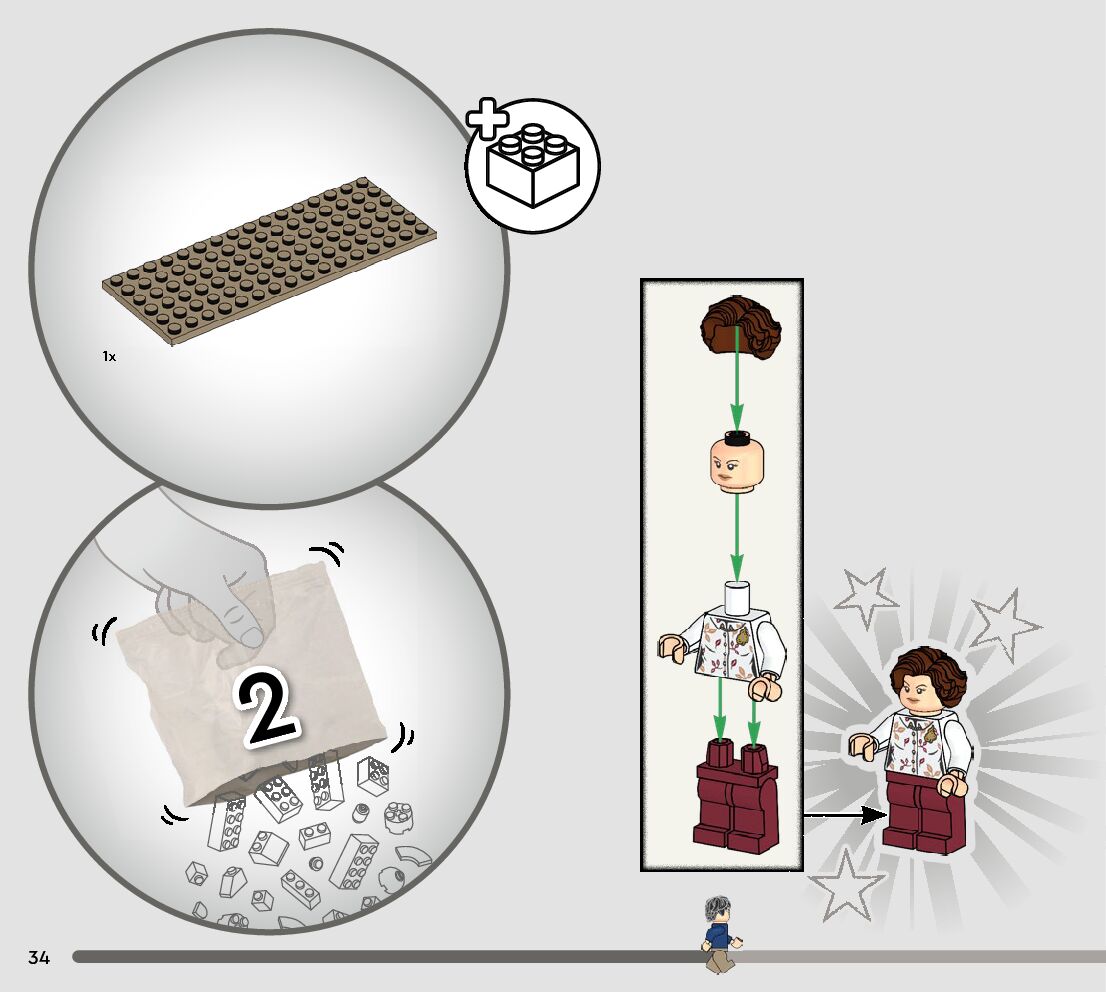 1x

2

34