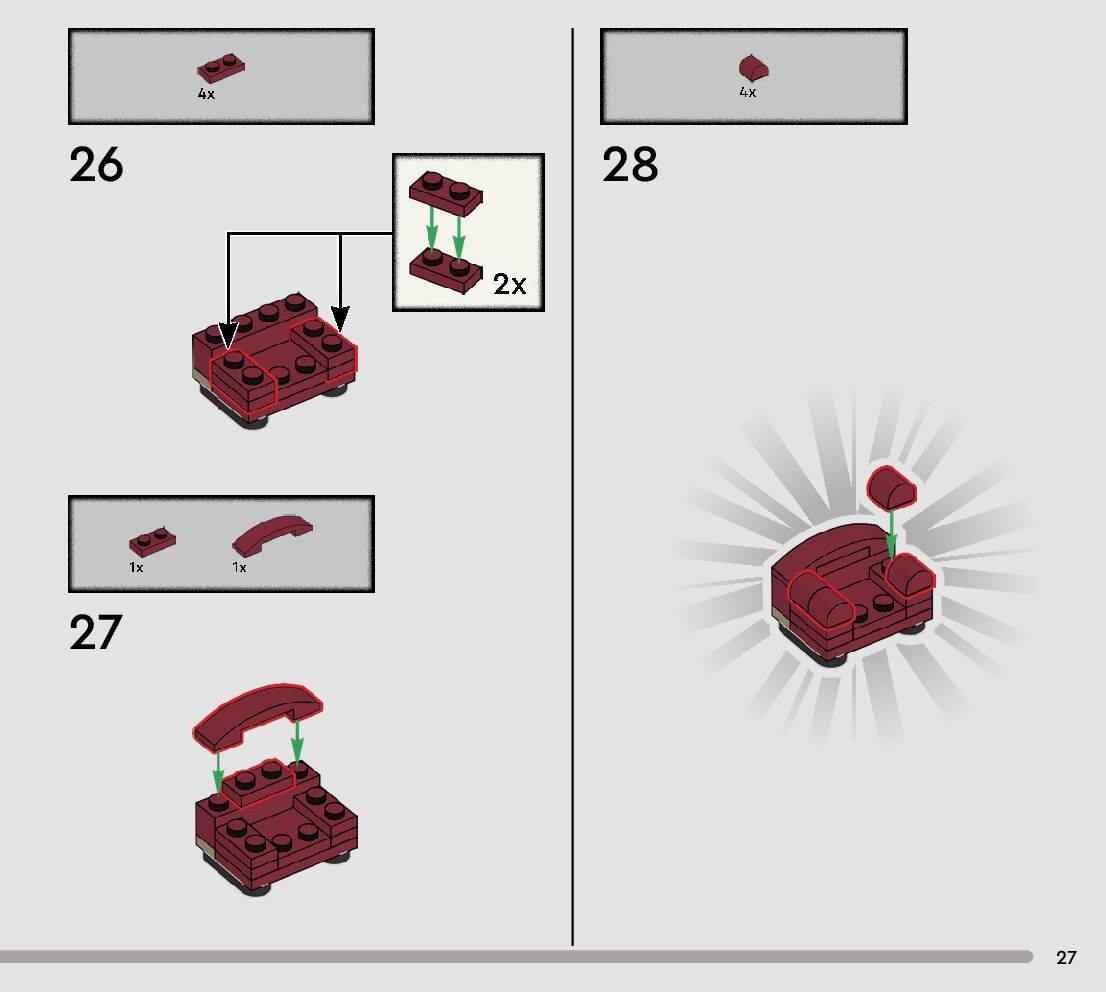 4x

26

2x

1x 1x

27

4x

28

27