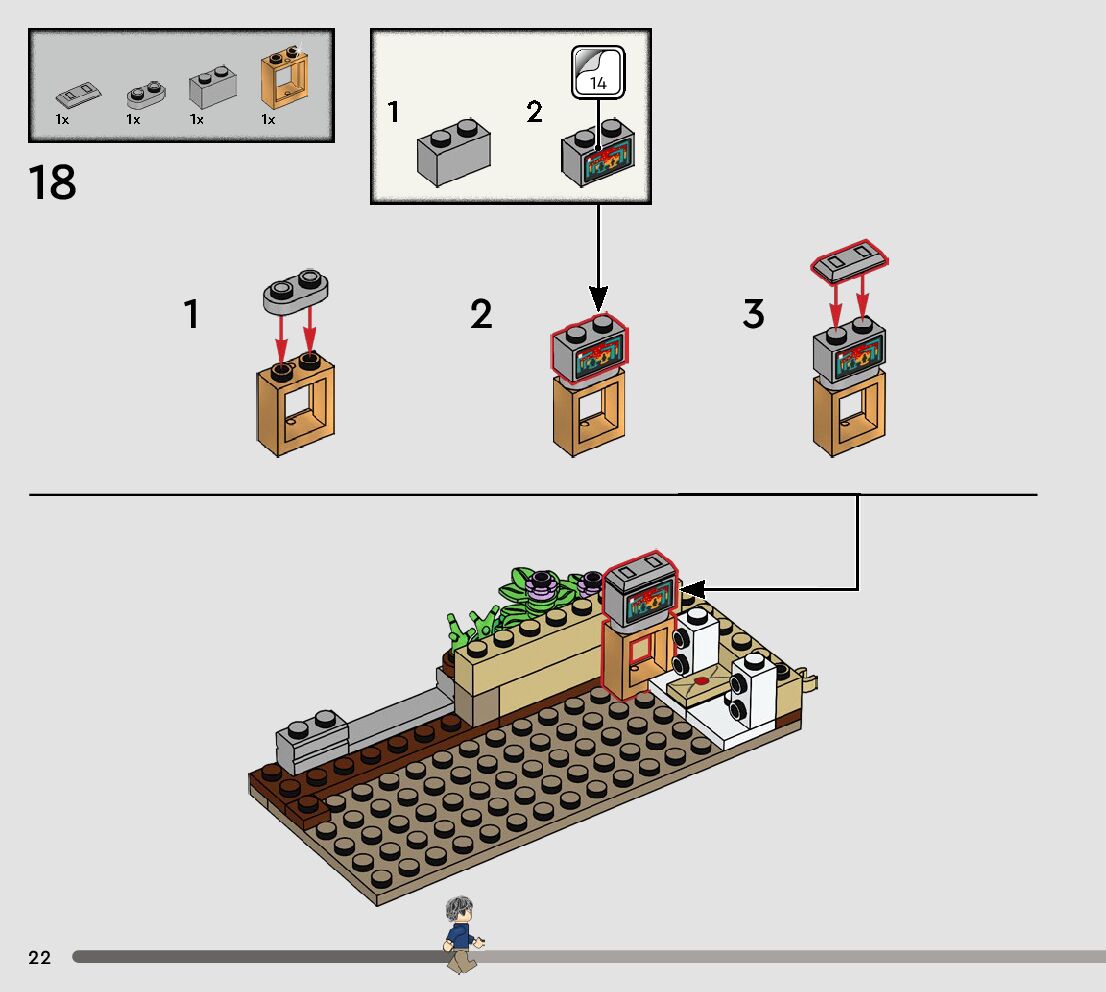 1x
1x
1x
1x

18

1
2
14

1
2
3

22