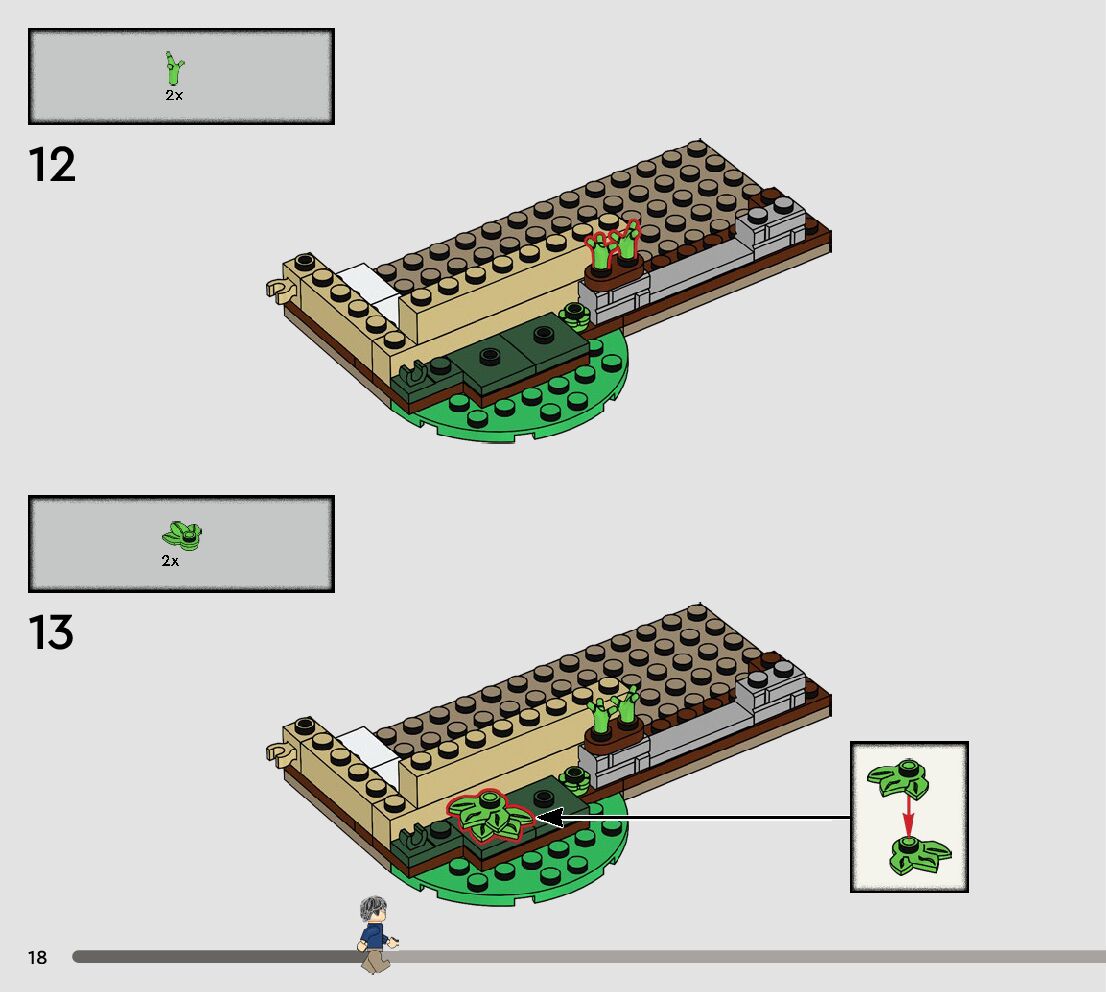 2x

12

2x

13

18