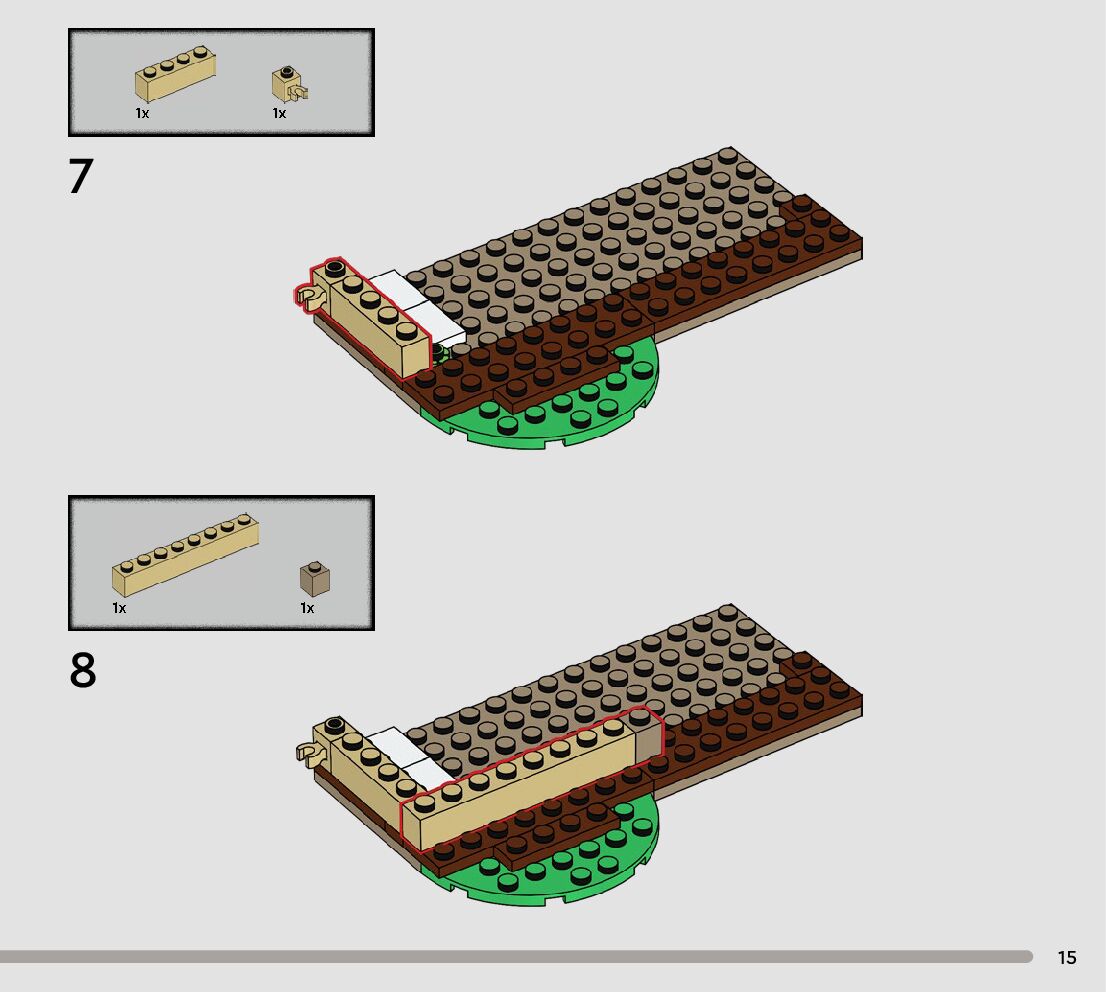 1x
1x

7

1x
1x

8

15