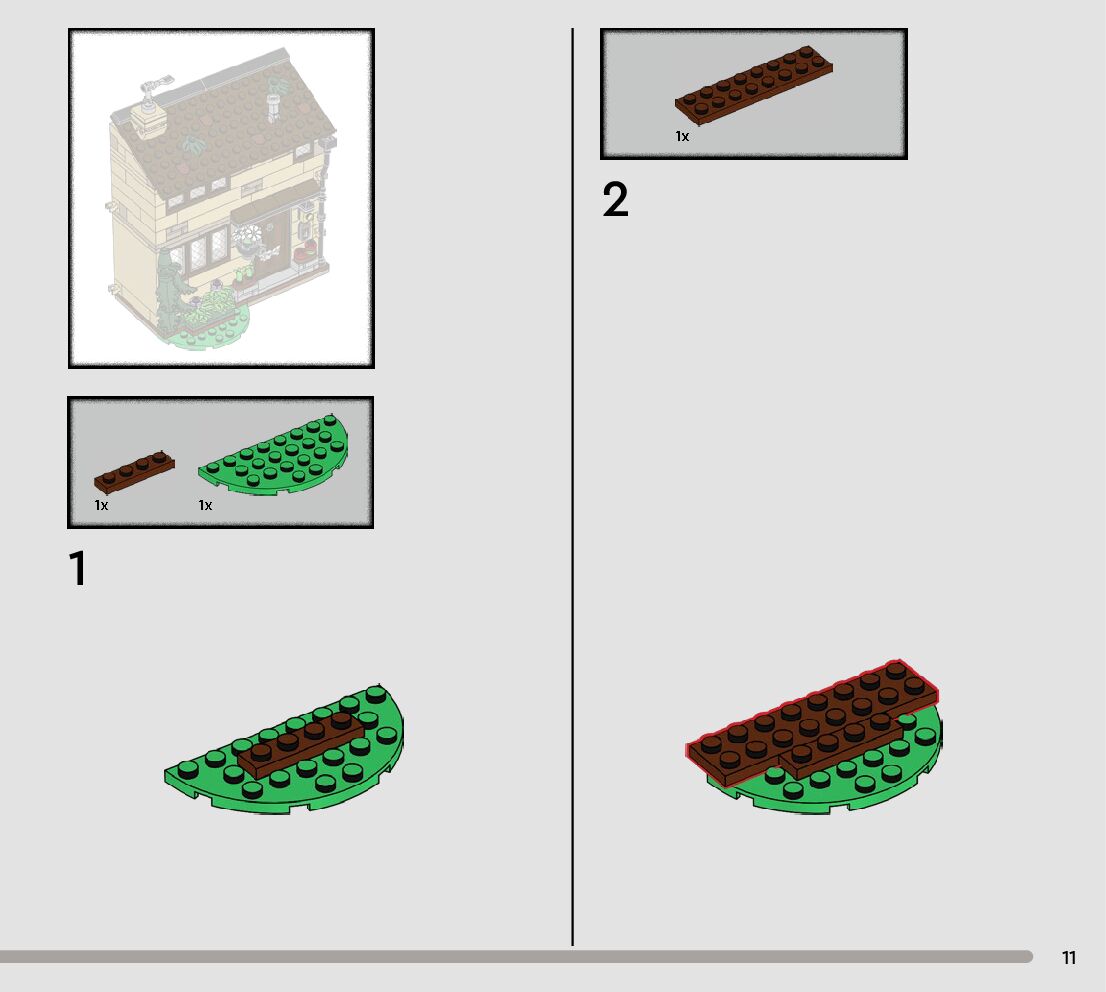 1x 1x

1

1x

2

11