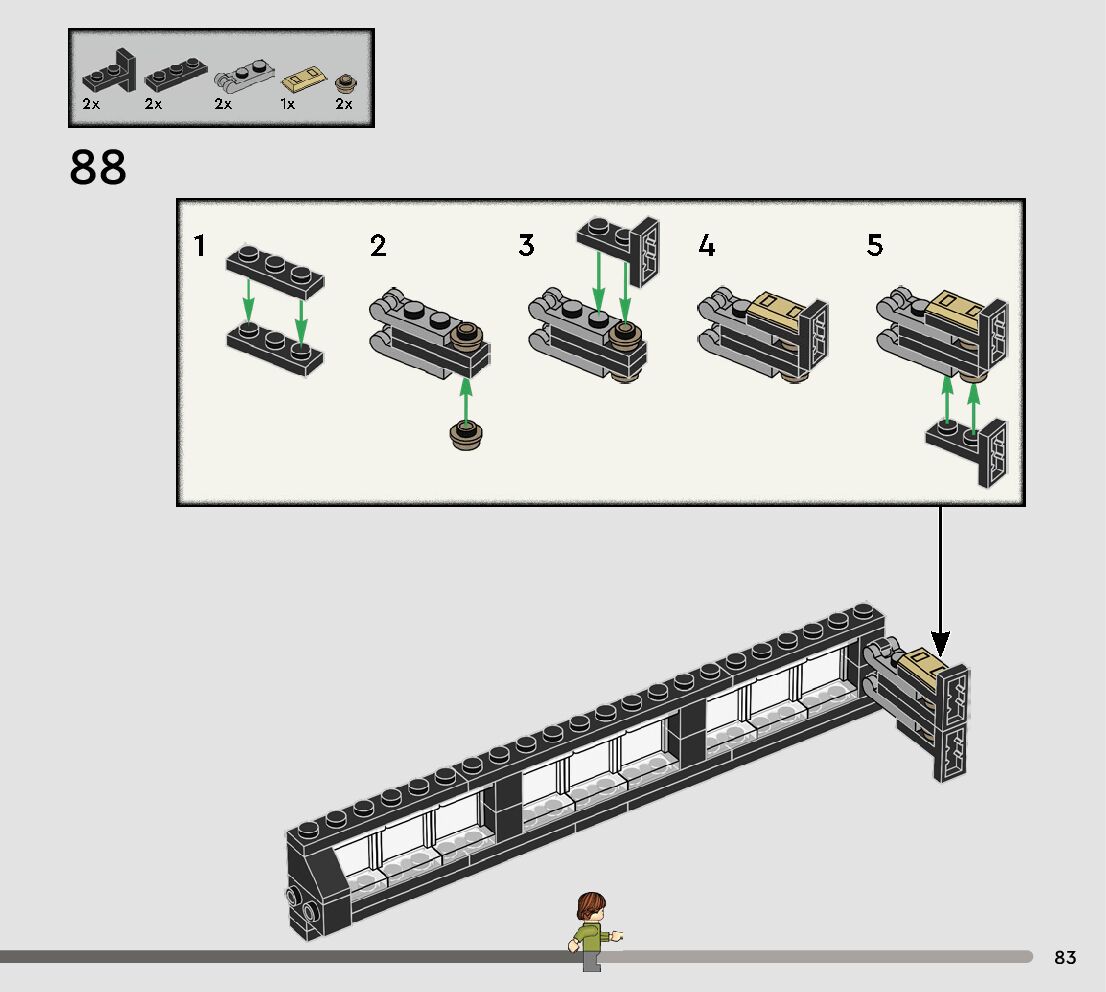 2x 2x 2x 1x 2x

88

1 2 3 4 5

83