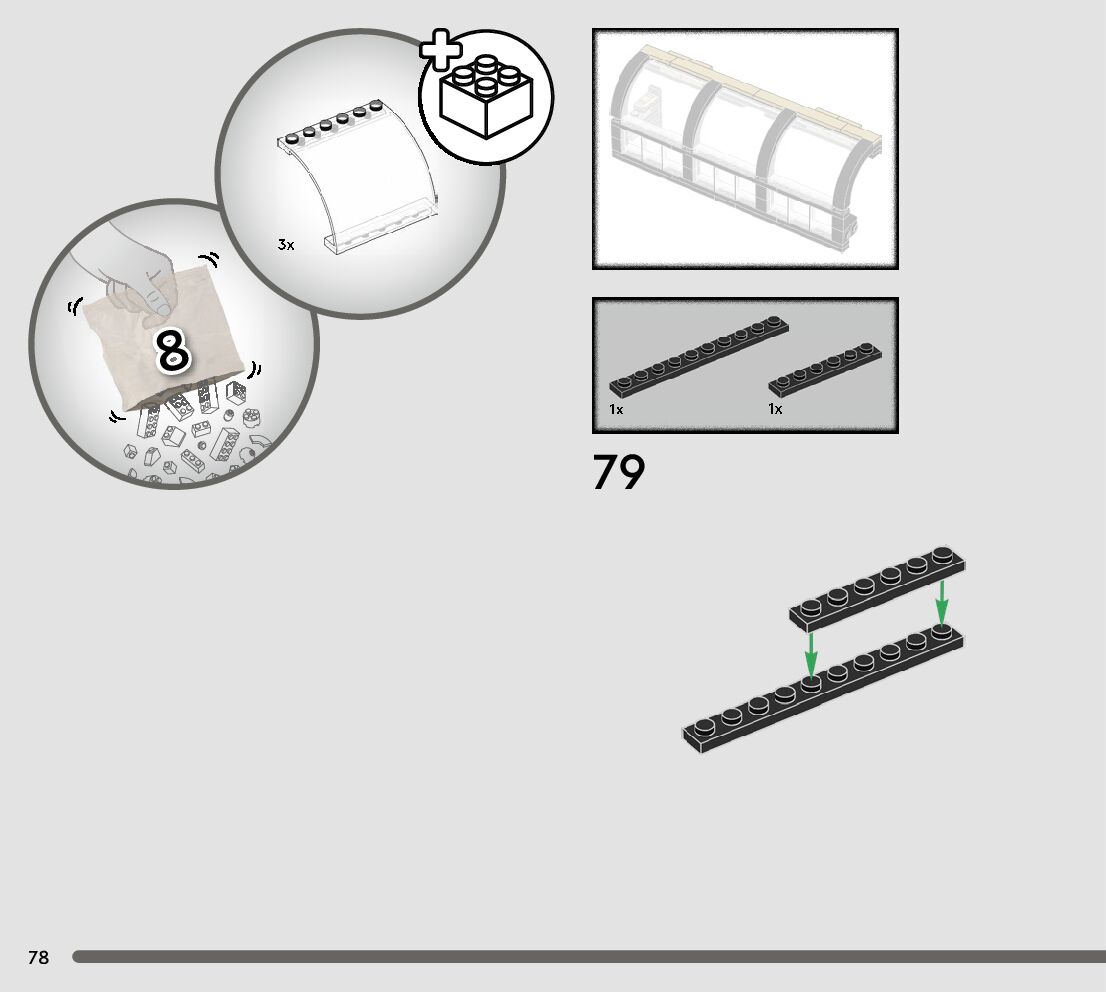 3x

8

1x

1x

79

78