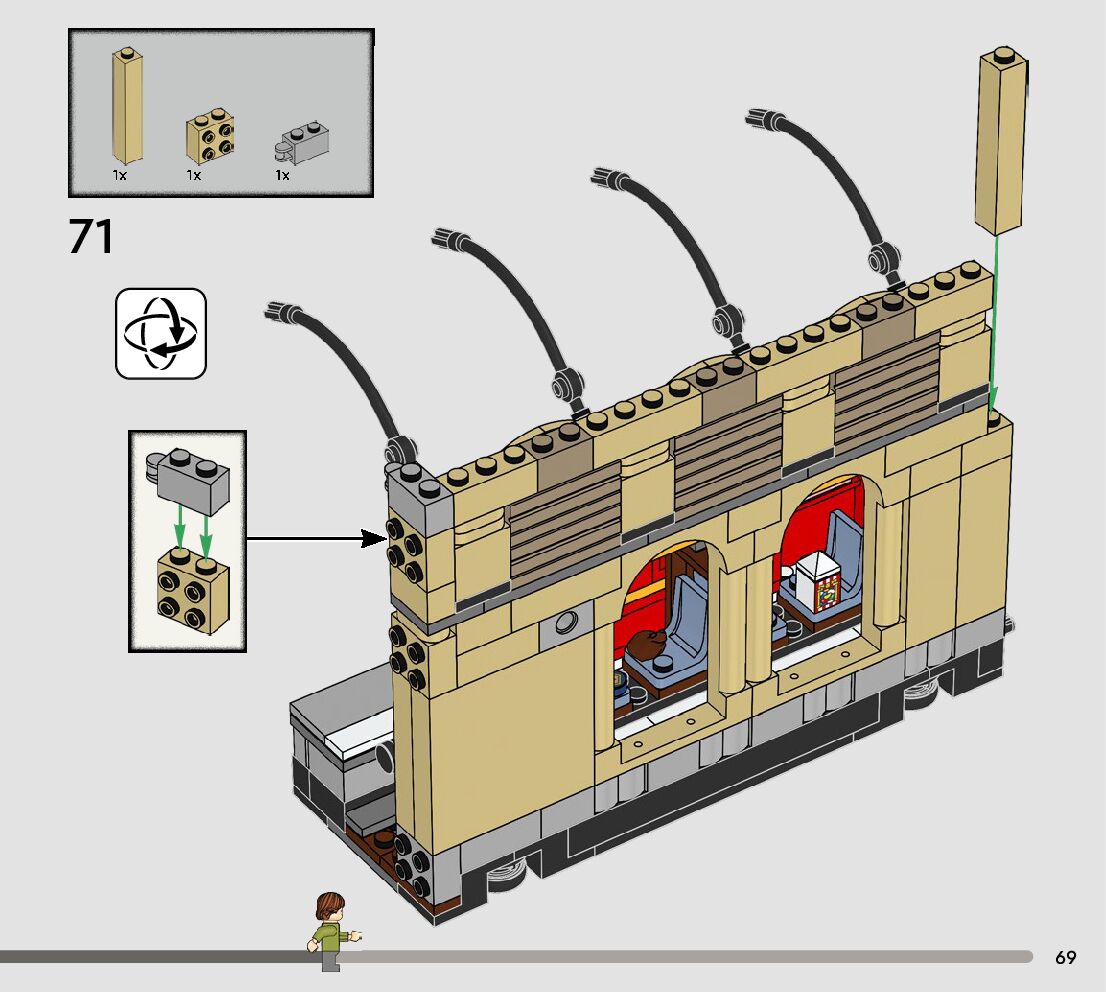 1x 1x 1x

71

69