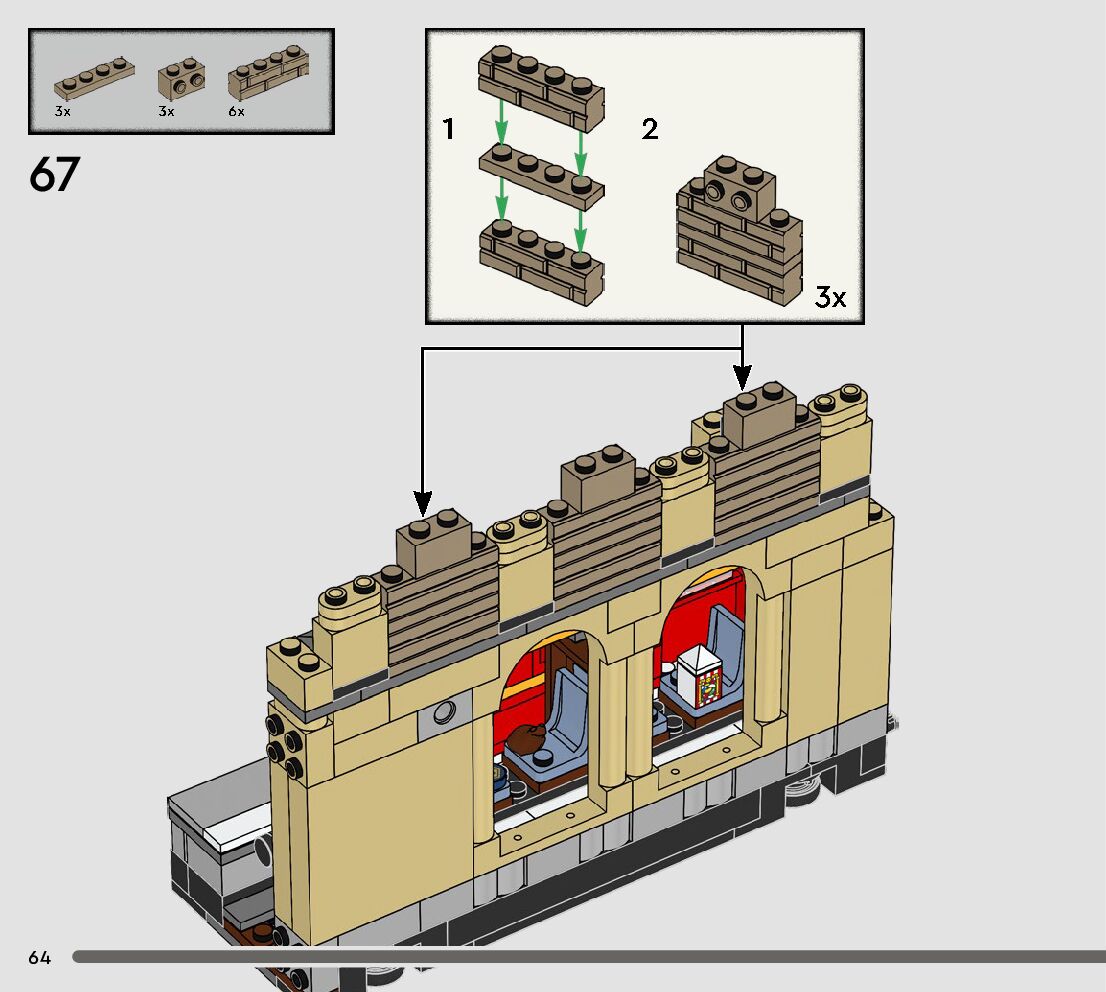 3x 3x 6x

67

1

2

3x

64