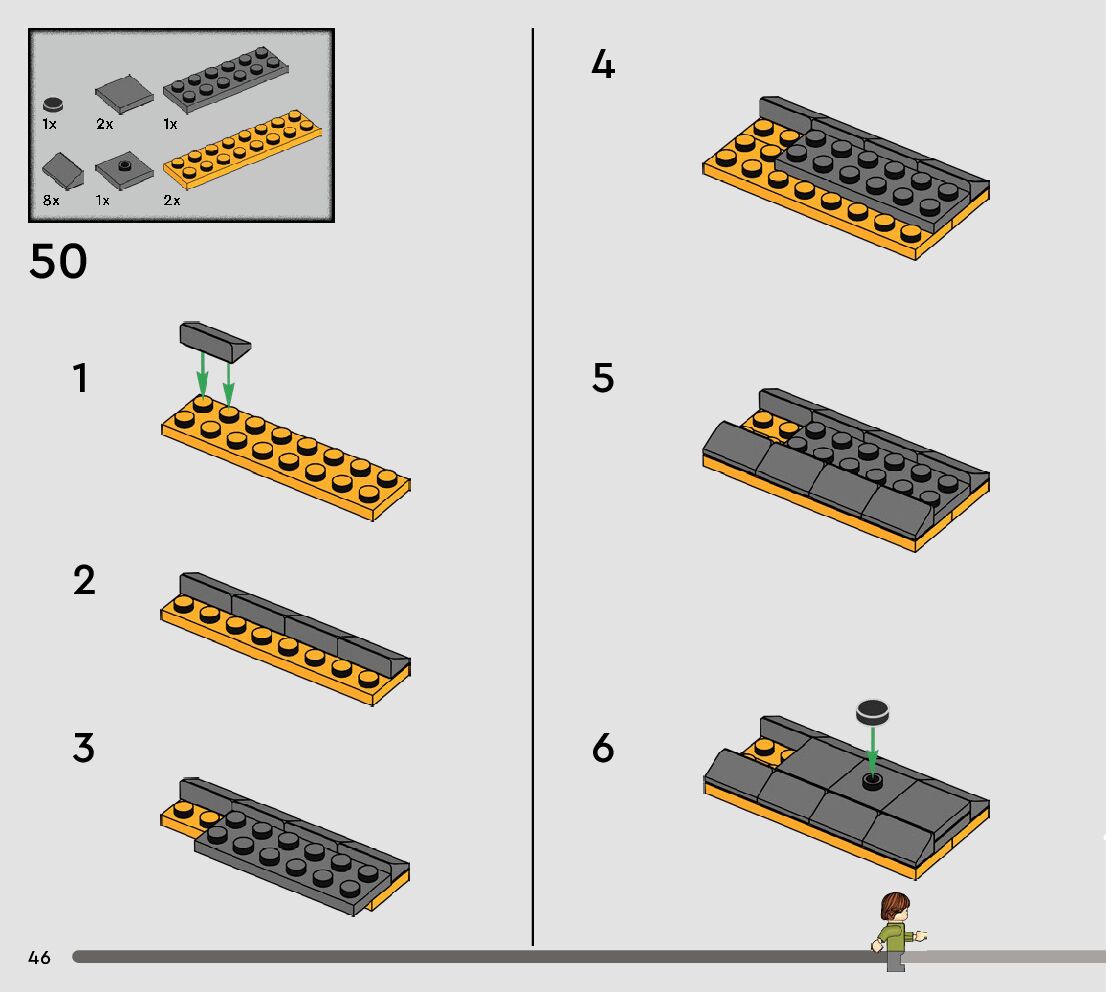 1x 2x 1x
8x 1x 2x

50

1

2

3

4

5

6

46