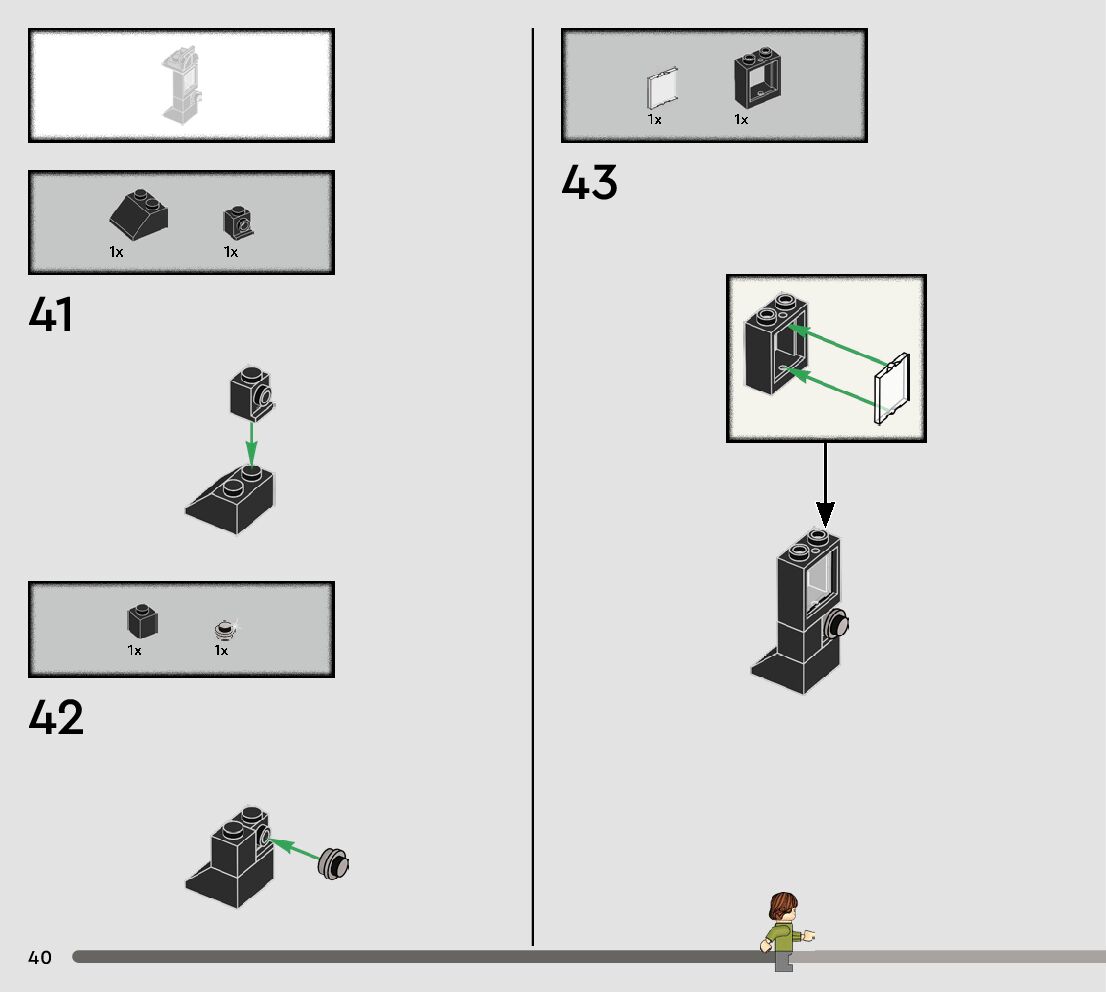 1x 1x

41

1x 1x

42

1x 1x

43

40