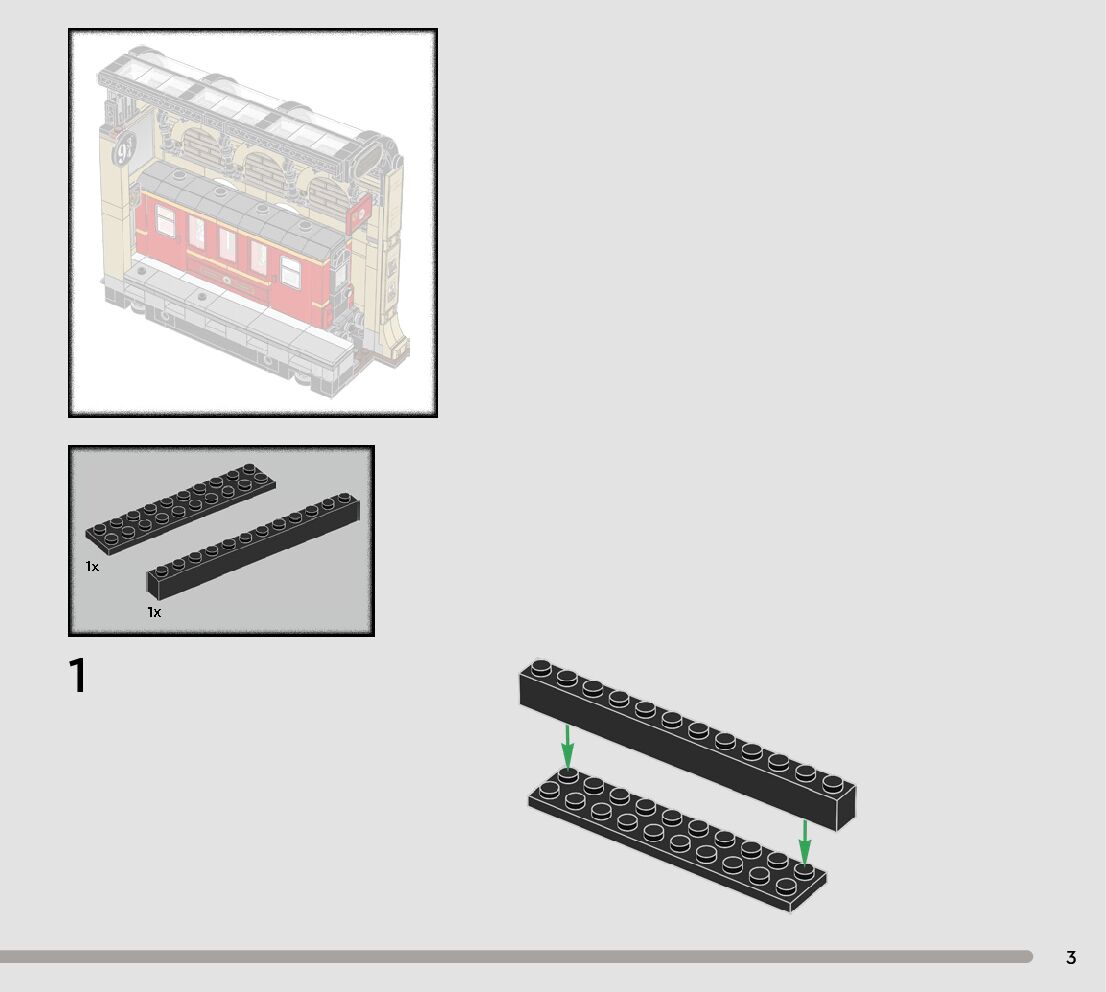 9¾

1x

1x

1

3