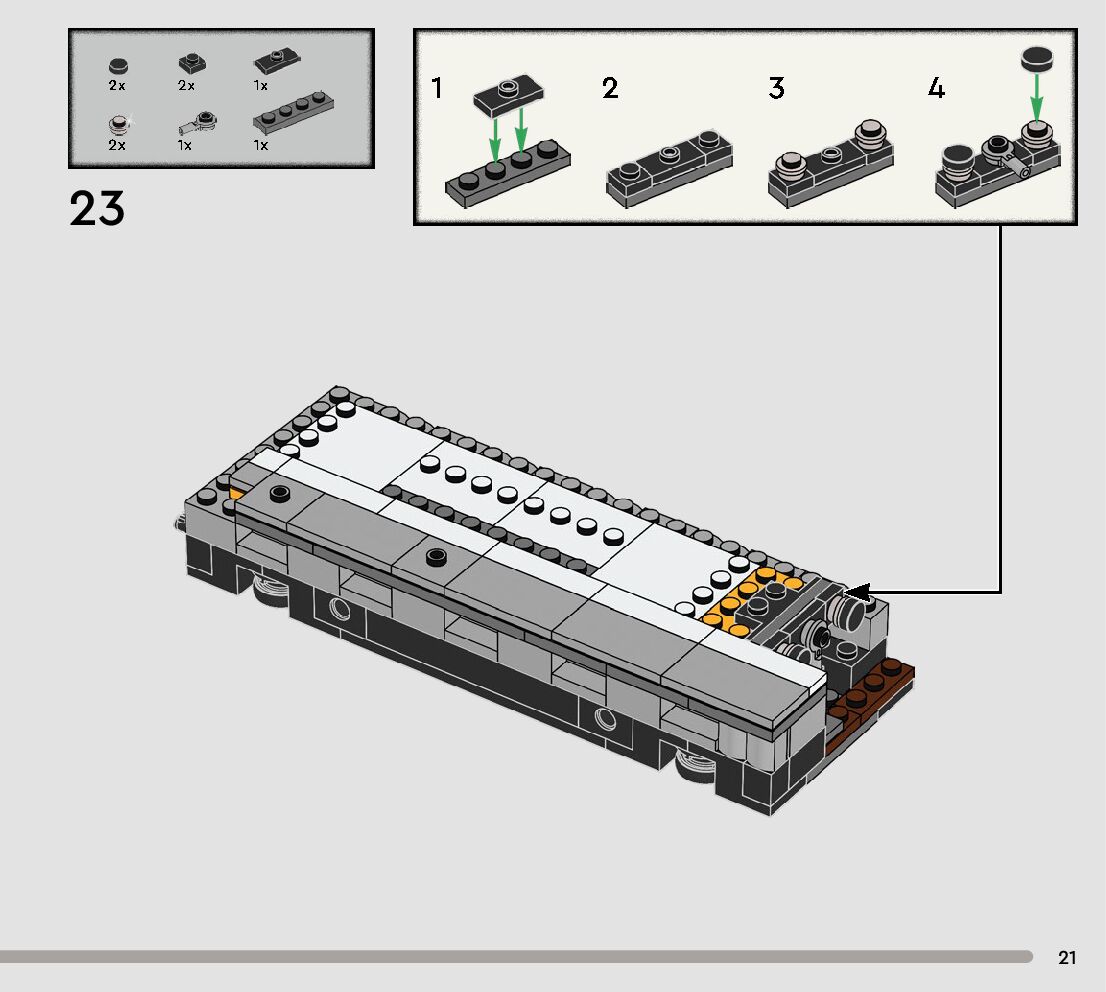 2x 2x 1x
2x 1x 1x

23

1 2 3 4

21