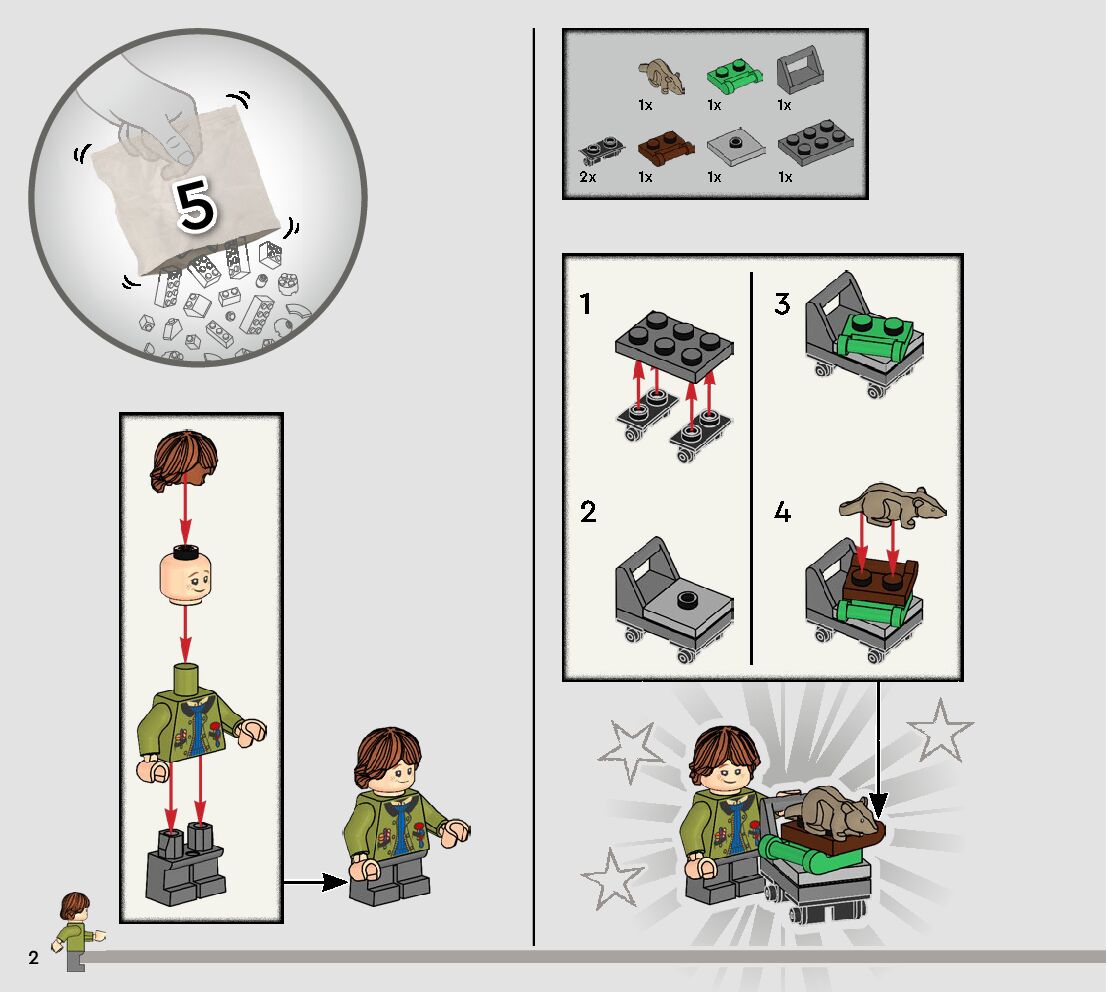 5

1x
1x
1x
2x
1x
1x
1x

1
2
3
4

2