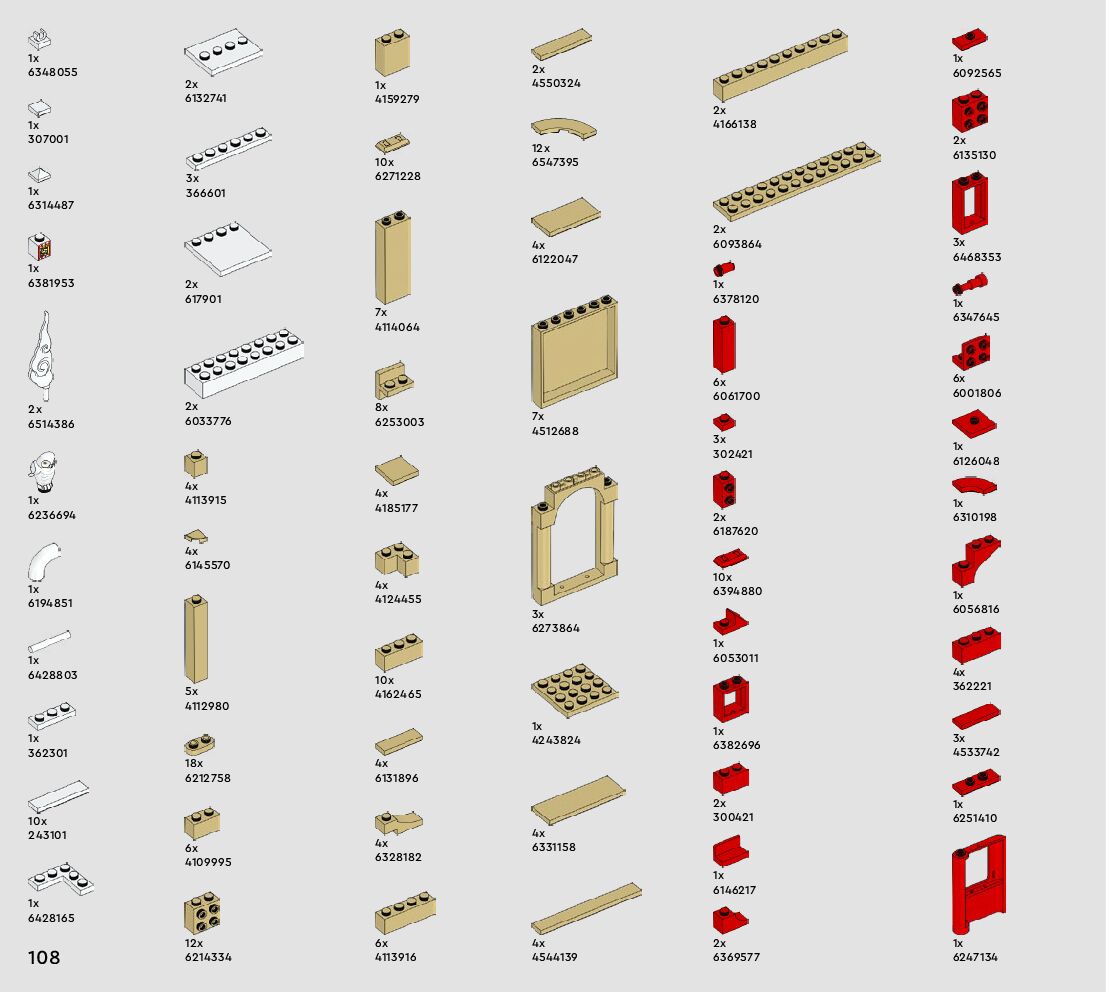 1x
6348055

1x
307001

1x
6314487

1x
6381953

2x
6514386

1x
6236694

1x
6194851

1x
6428803

1x
362301

10x
243101

1x
6428165

108

2x
6132741

3x
366601

2x
617901

2x
6033776

4x
4113915

4x
6145570

5x
4112980

18x
6212758

6x
4109995

12x
6214334

1x
4159279

10x
6271228

7x
4114064

8x
6253003

4x
4185177

4x
4124455

10x
4162465

4x
6131896

4x
6328182

6x
4113916

2x
4550324

12x
6547395

4x
6122047

7x
4512688

3x
6273864

1x
4243824

4x
6331158

4x
4544139

2x
4166138

2x
6093864

1x
6378120

6x
6061700

3x
302421

2x
6187620

10x
6394880

1x
6053011

1x
6382696

2x
300421

1x
6146217

2x
6369577

1x
6092565

2x
6135130

3x
6468353

1x
6347645

6x
6001806

1x
6126048

1x
6310198

1x
6056816

4x
362221

3x
4533742

1x
6251410

1x
6247134