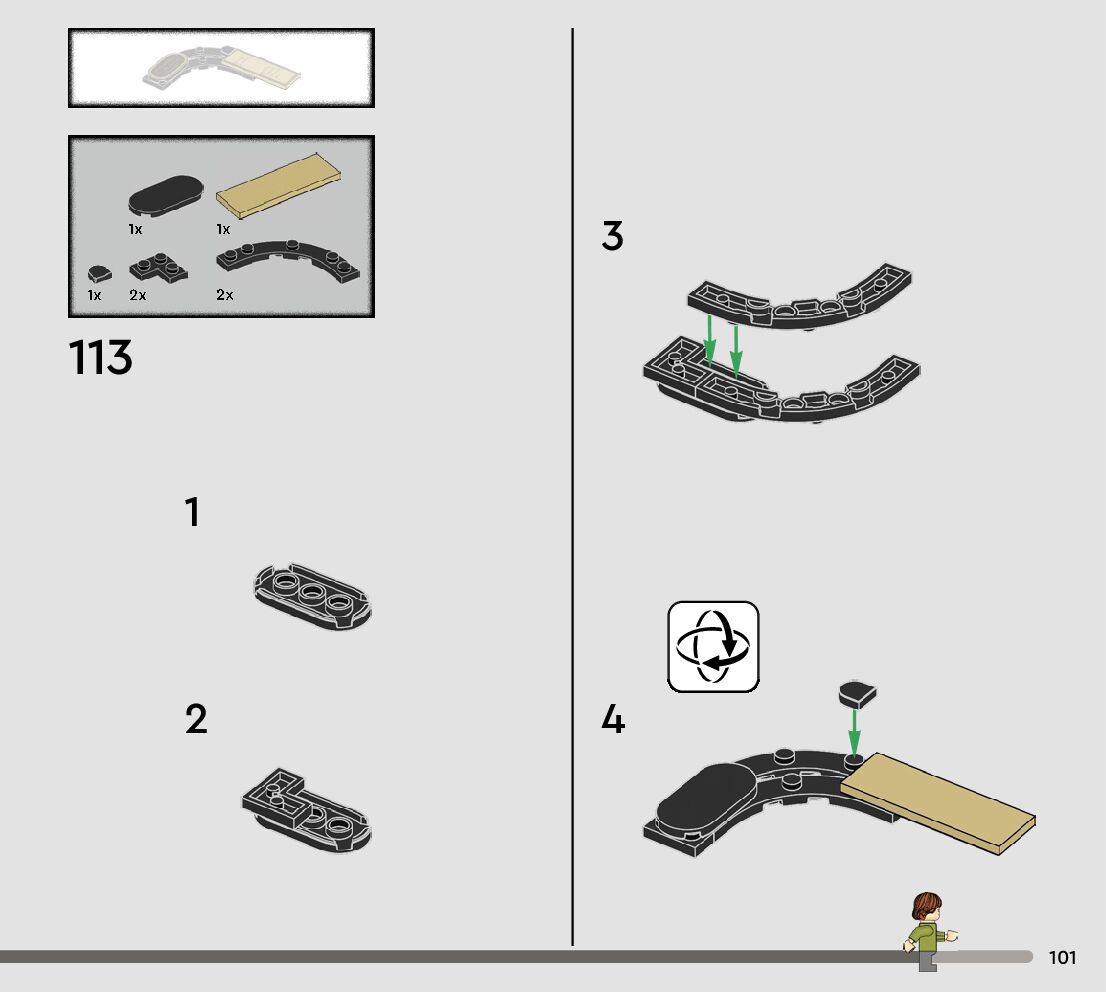 1x
1x
1x
2x
2x

113

1

2

3

4

101