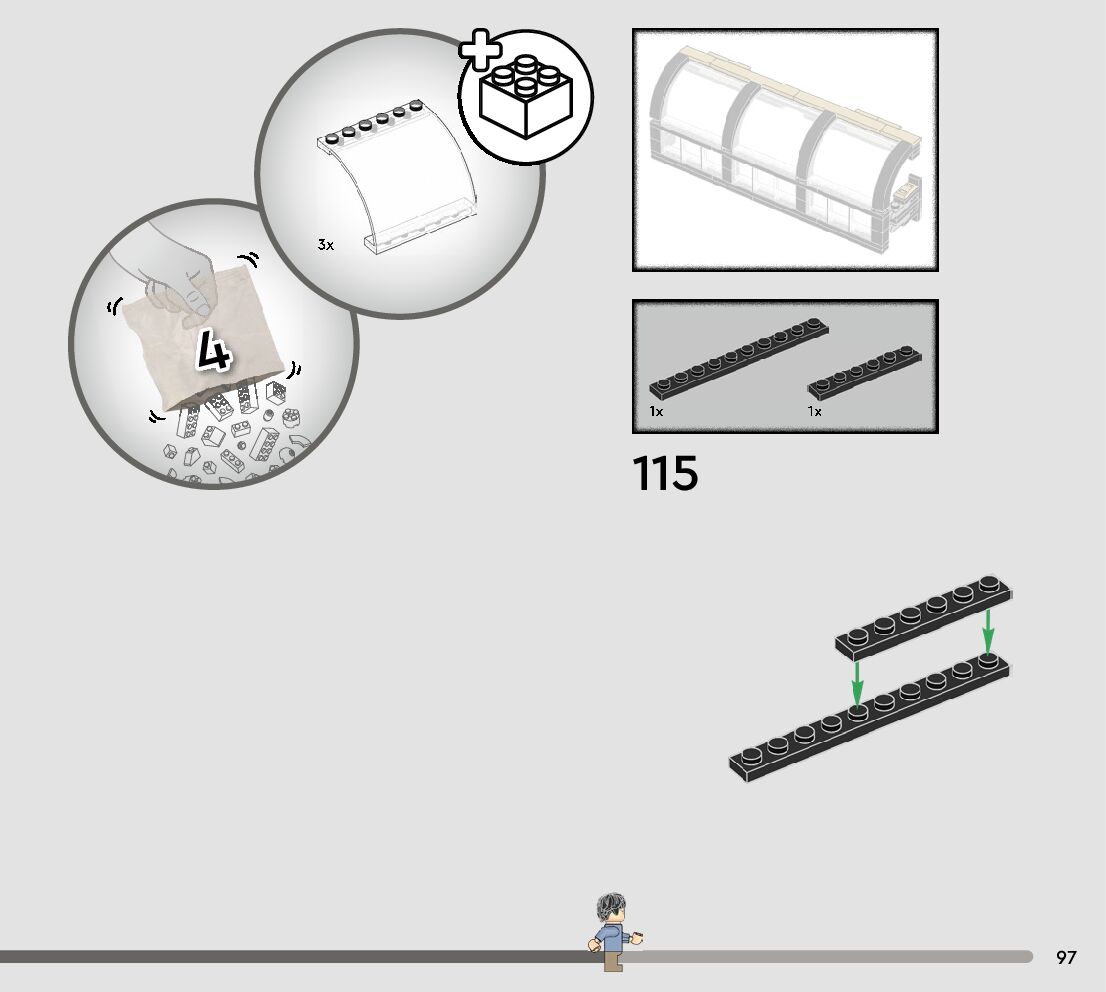 3x

4

1x

1x

115

97