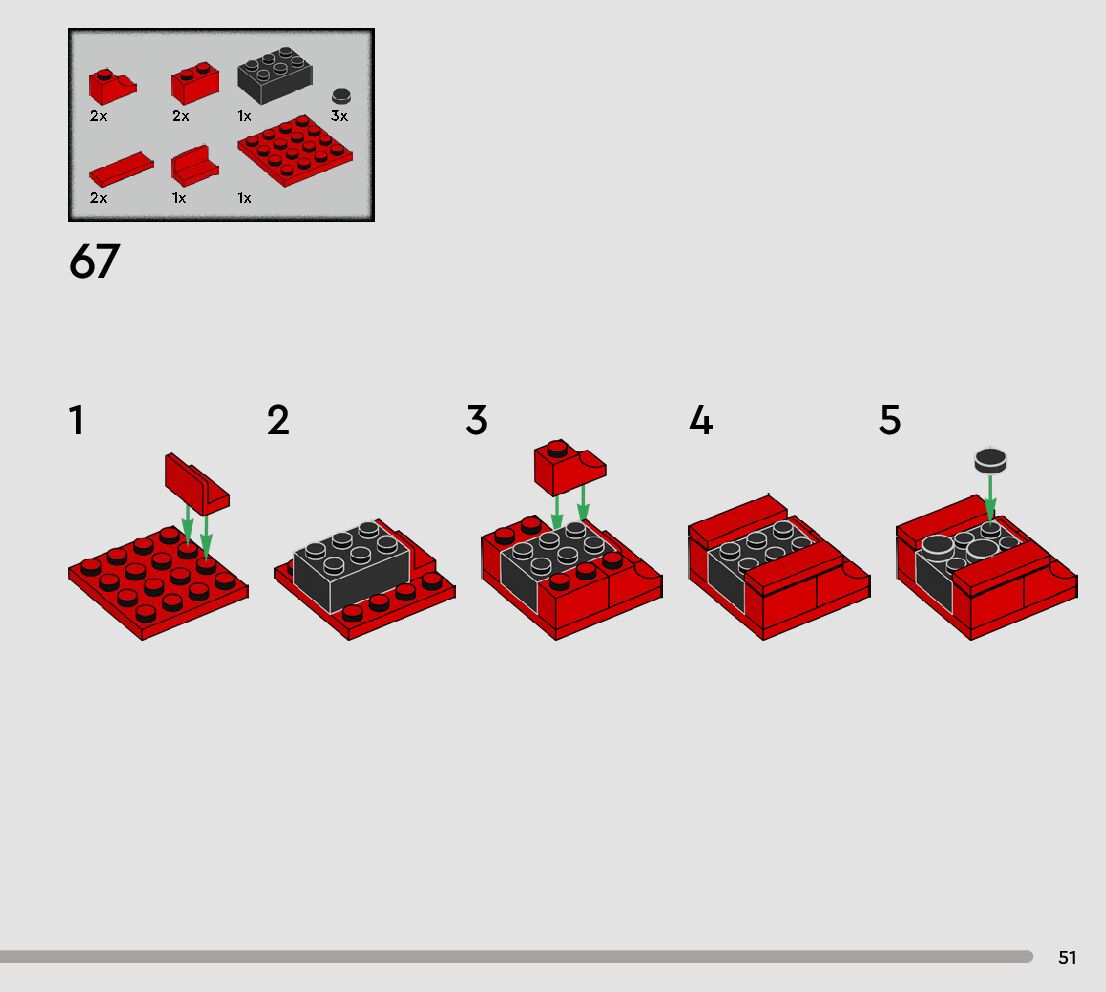 2x 2x 1x 3x

2x 1x 1x

67

1

2

3

4

5

51