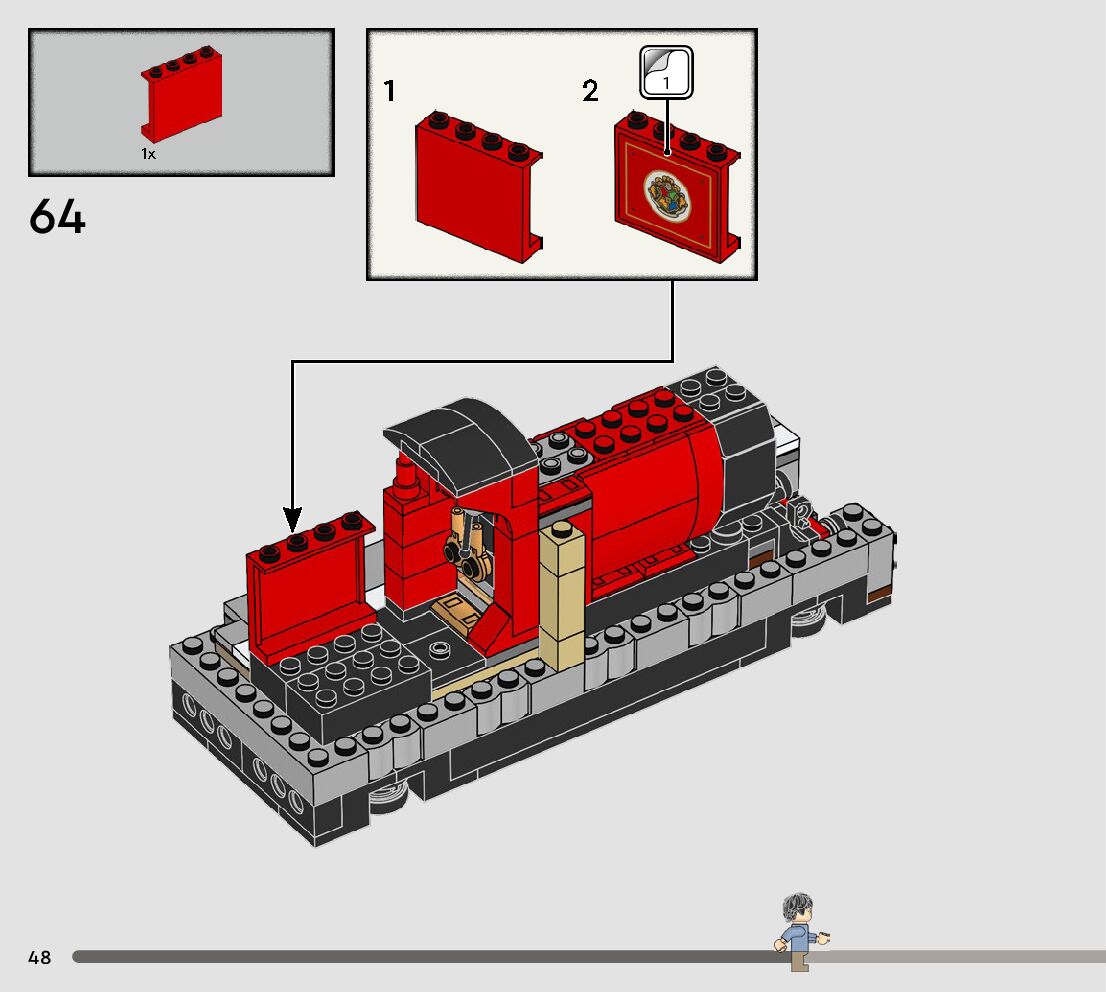 1x

64

1

2

1

48