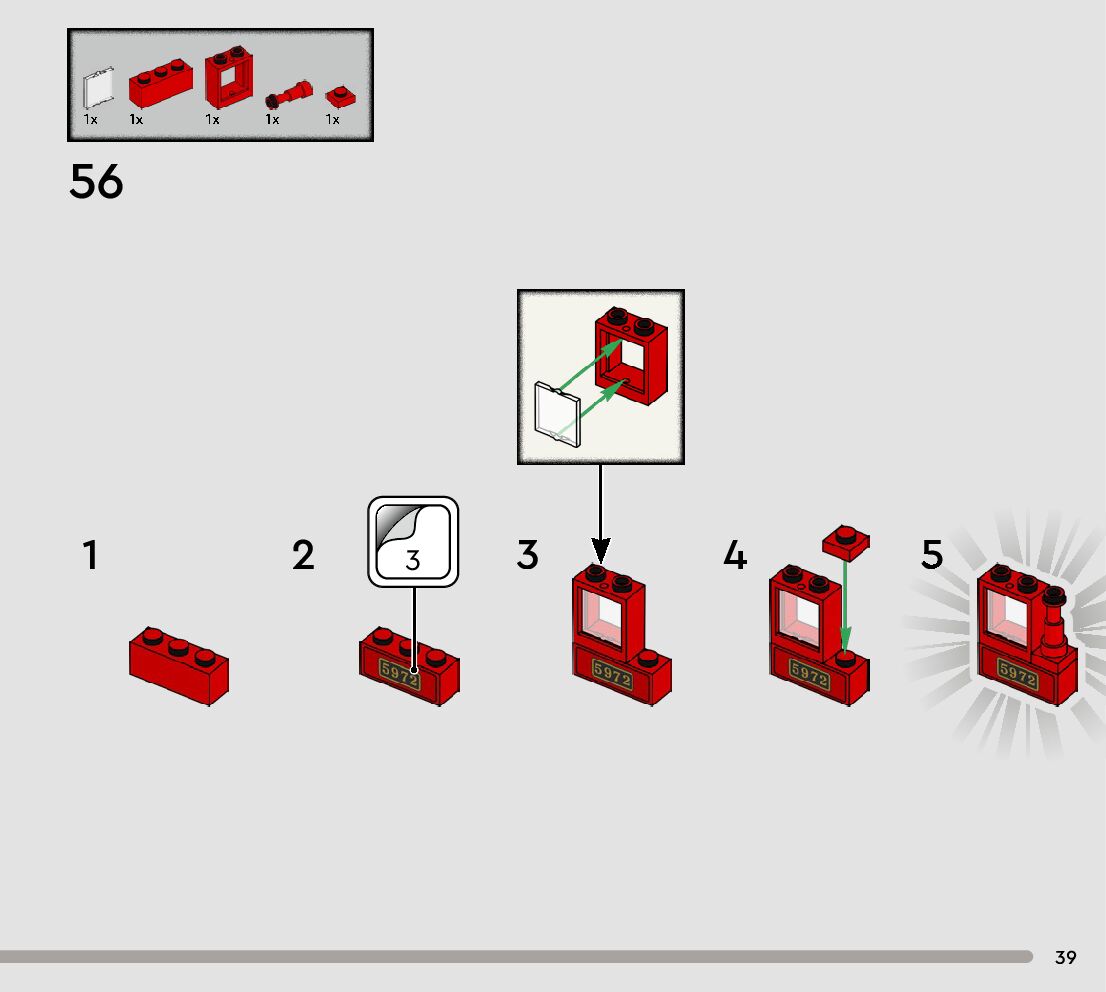 1x 1x 1x 1x 1x

56

1

2

3

5972

3

5972

4

5972

5

5972

39