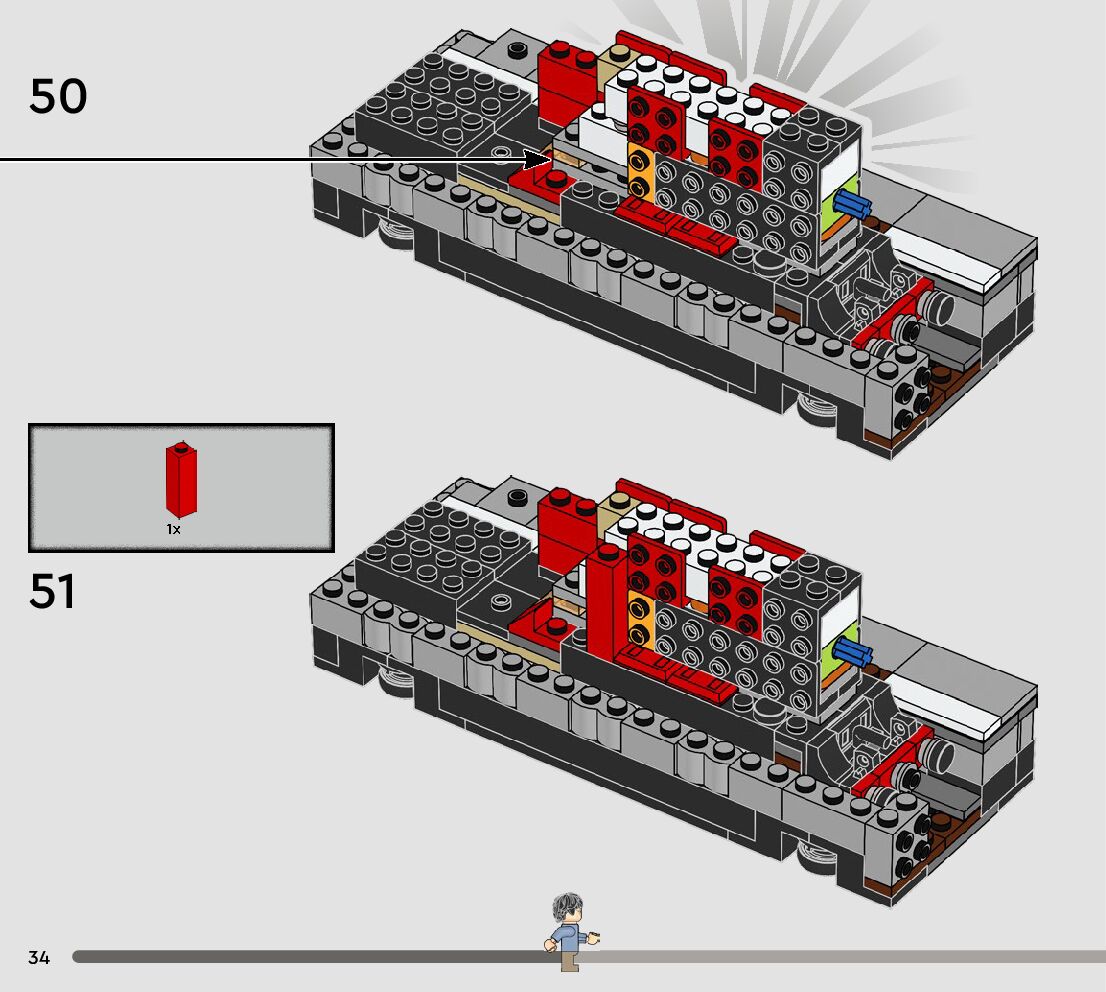 50

1x

51

34