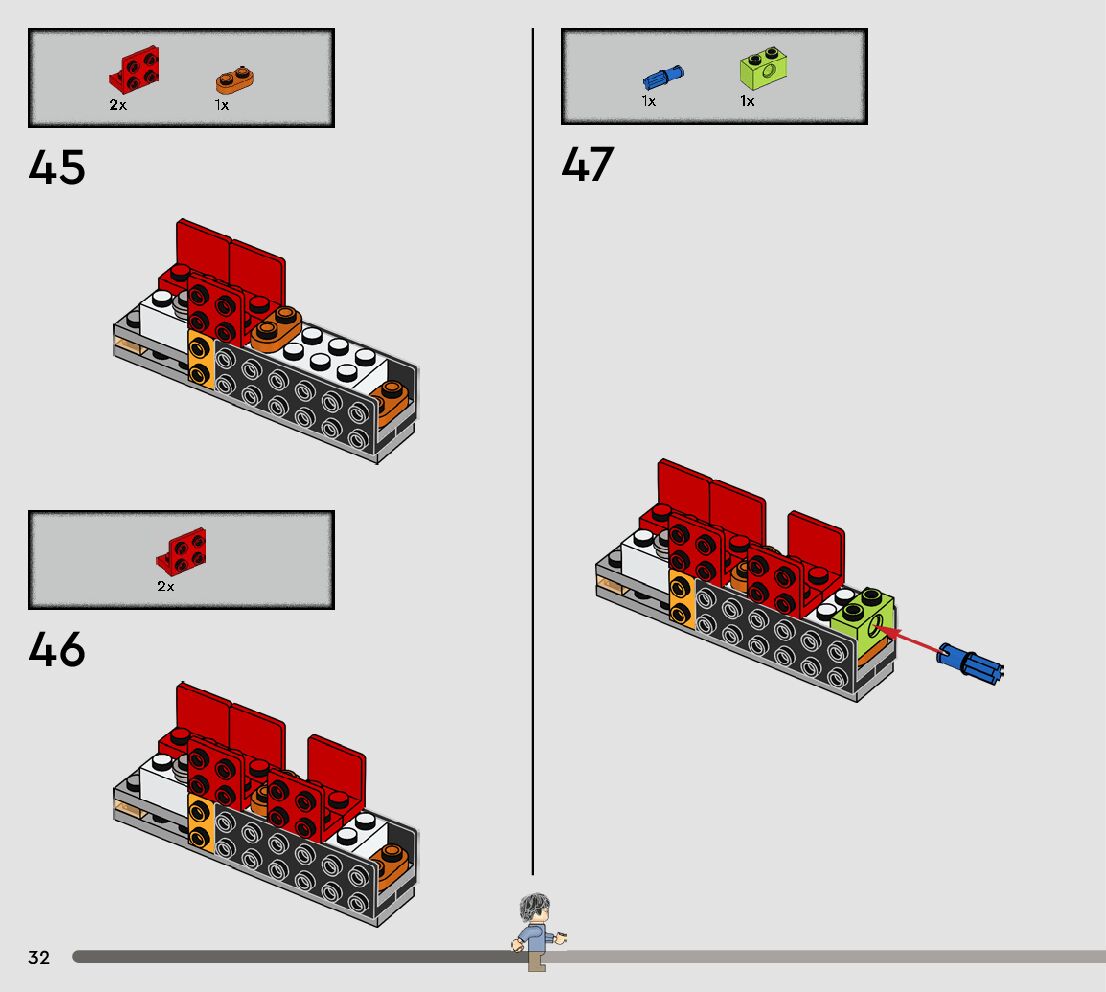 2x

1x

45

2x

46

1x

1x

47

32