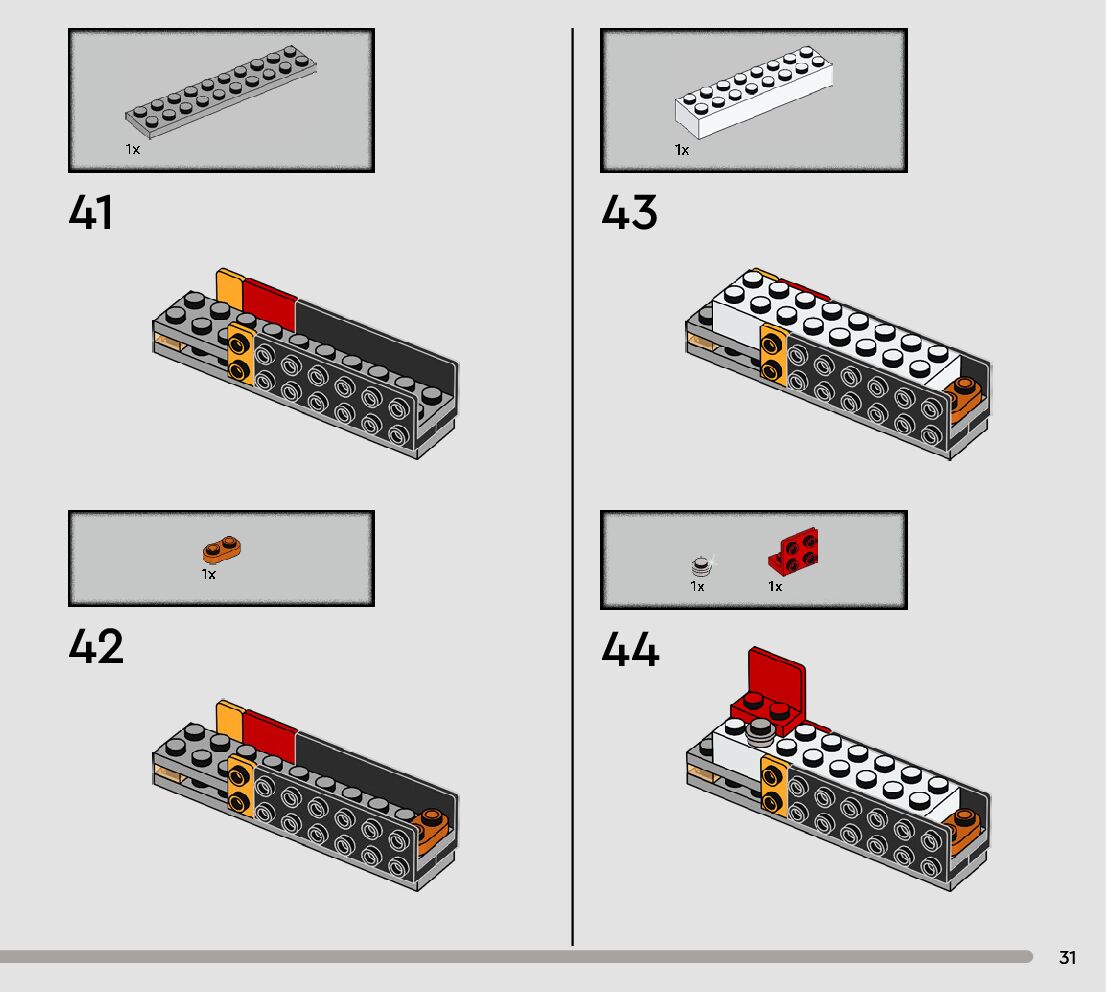 1x

41

1x

42

1x

43

1x 1x

44

31