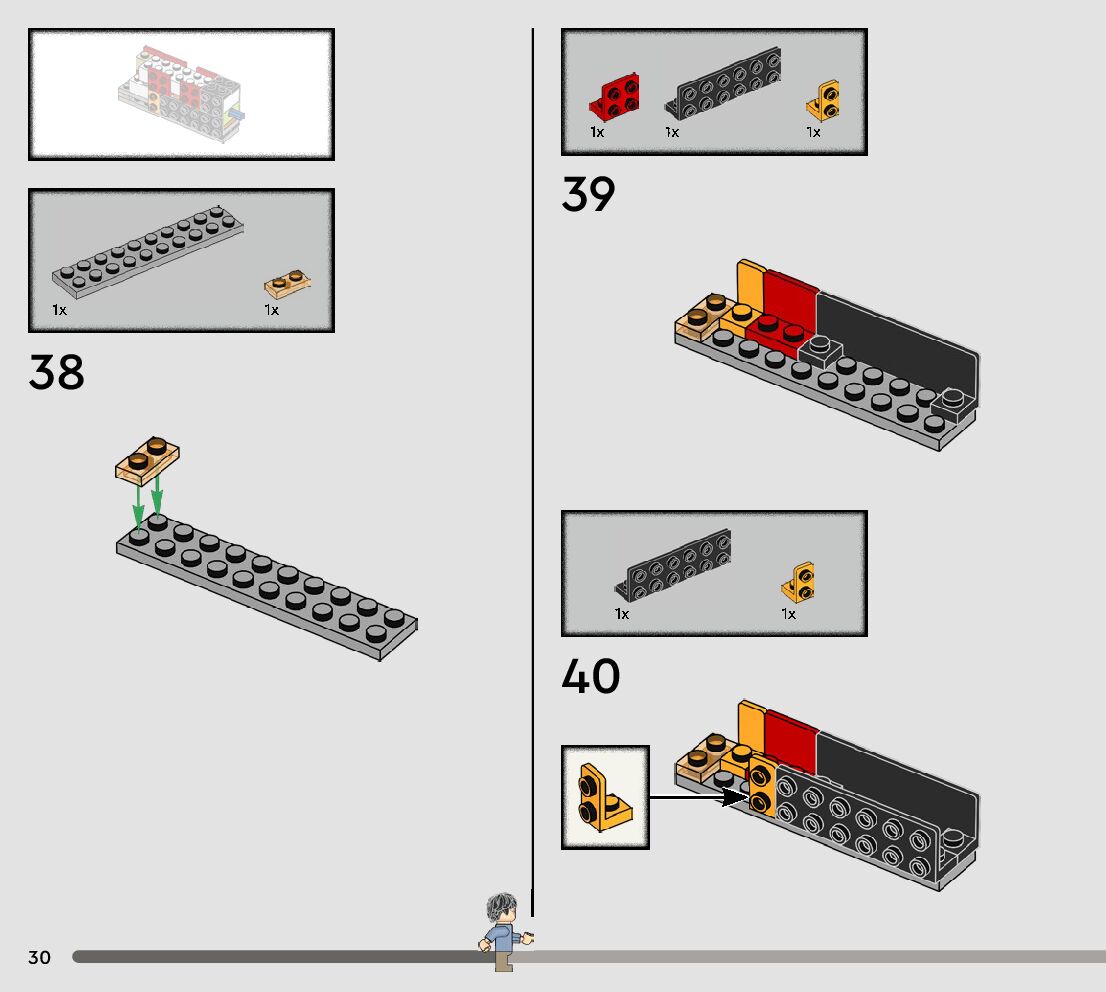 1x 1x

38

1x 1x 1x

39

1x 1x

40

30