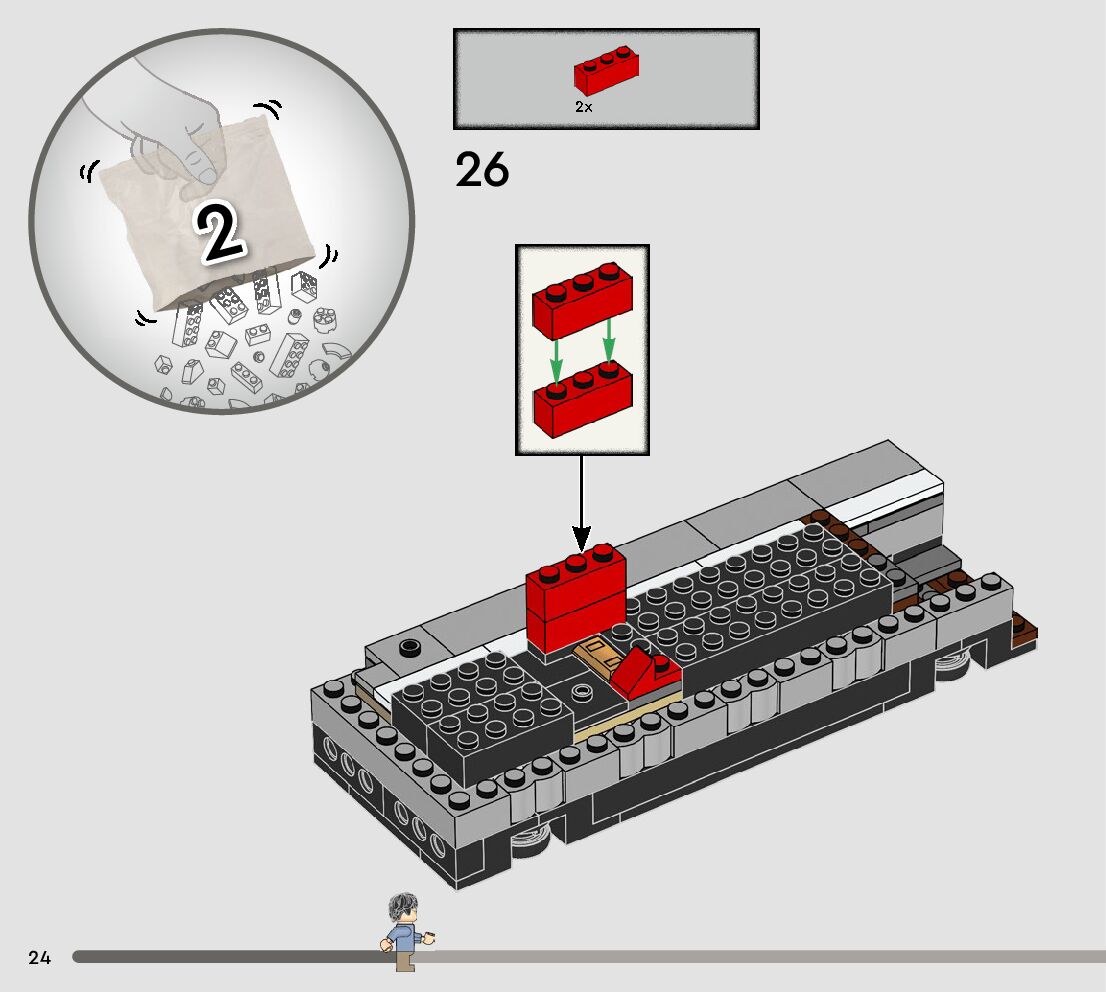 2

2x

26

24