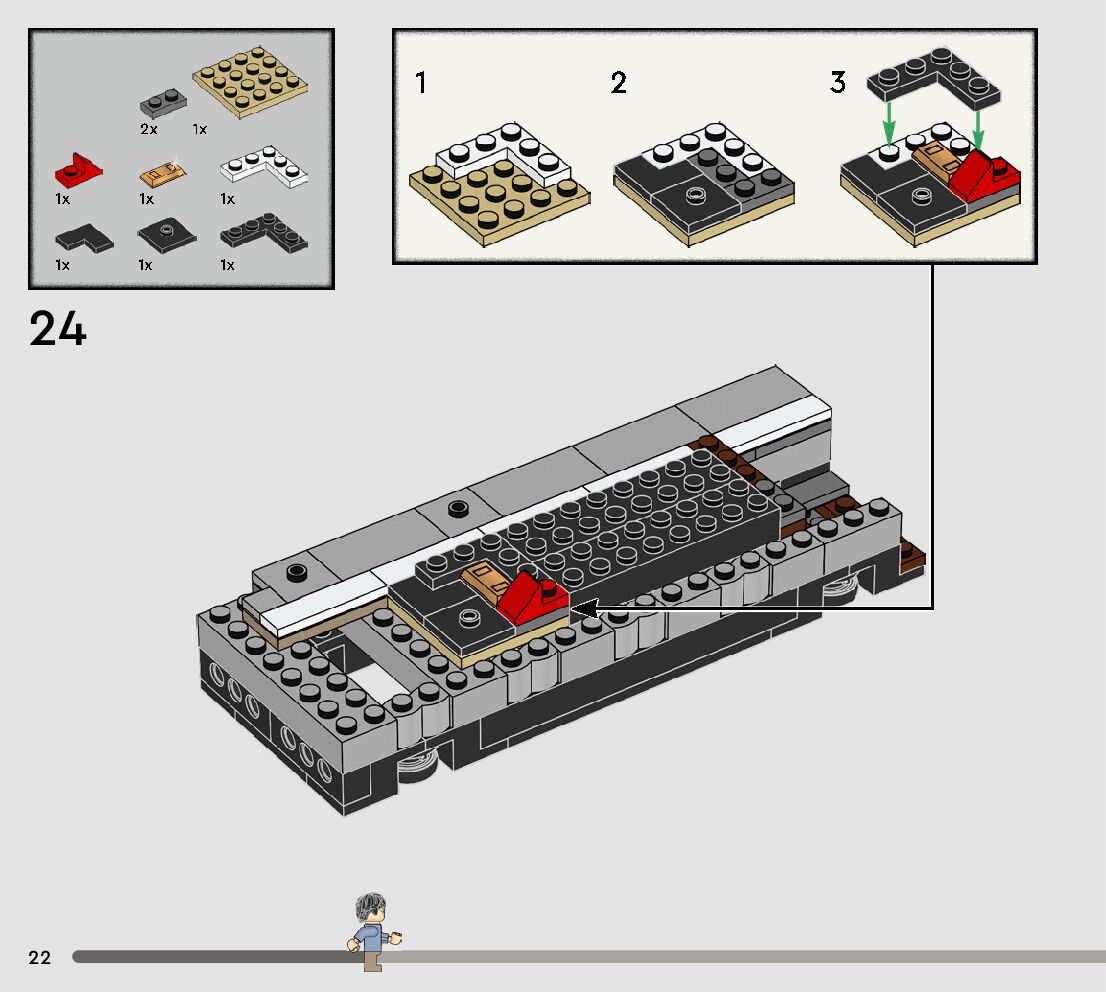 2x 1x
1x 1x 1x
1x 1x 1x

24

1 2 3

22