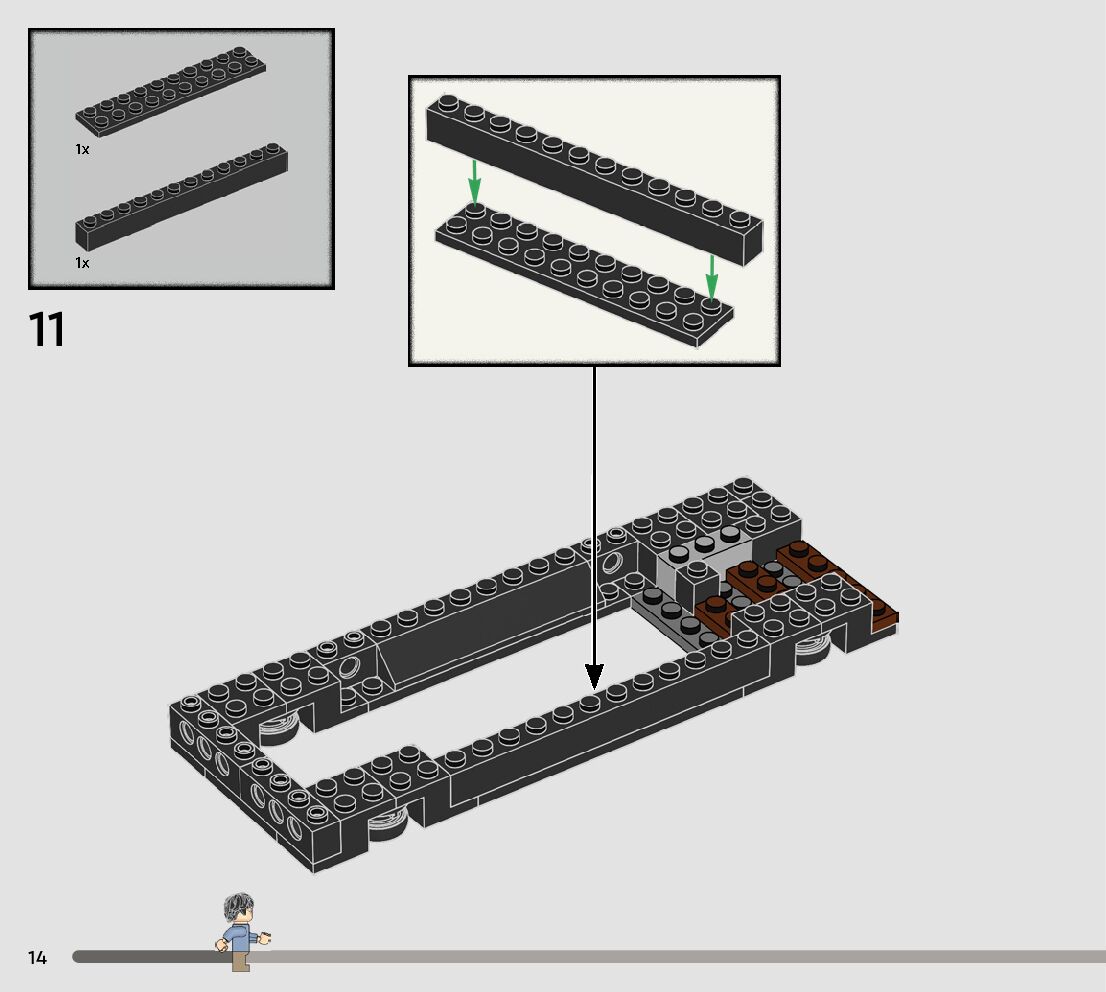 1x

1x

11

14