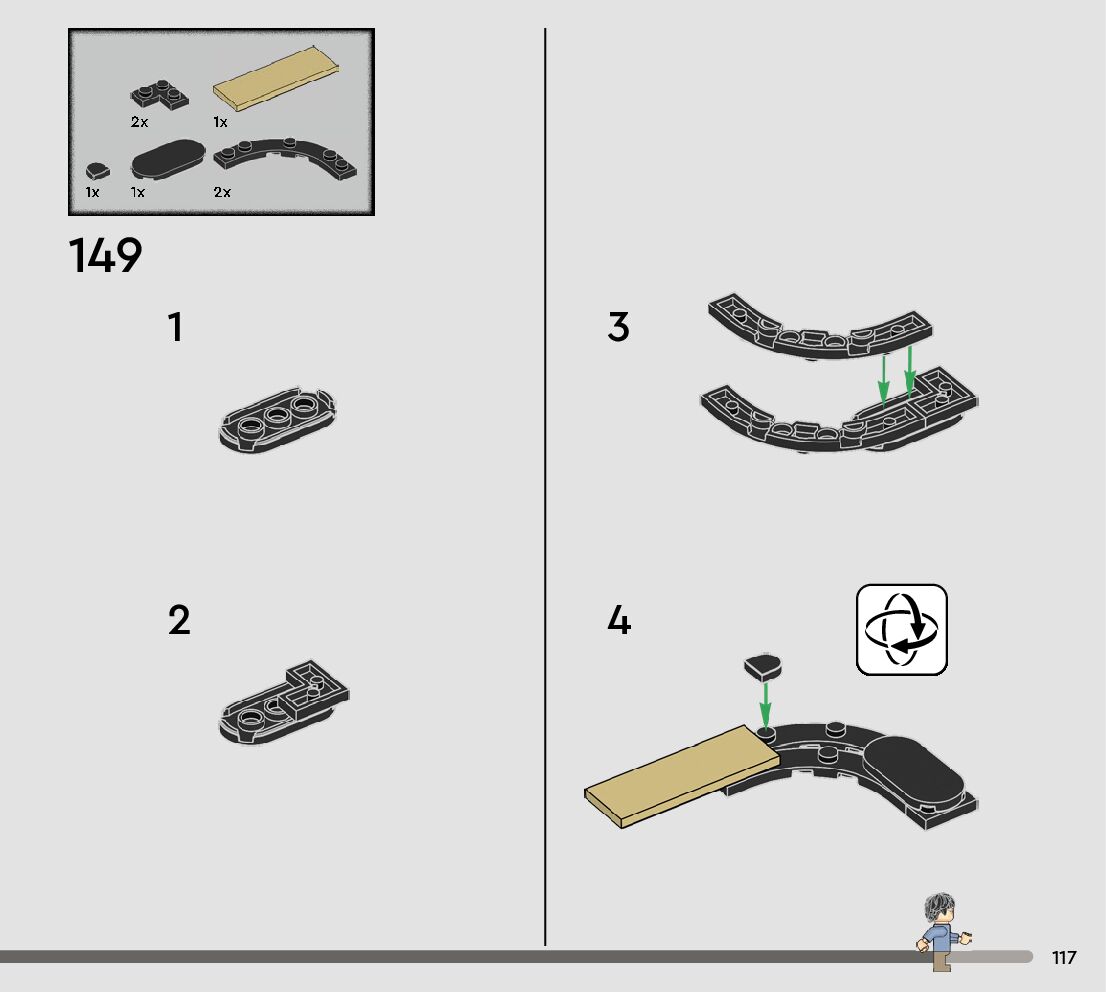 2x 1x

1x 1x 2x

149

1

2

3

4

117