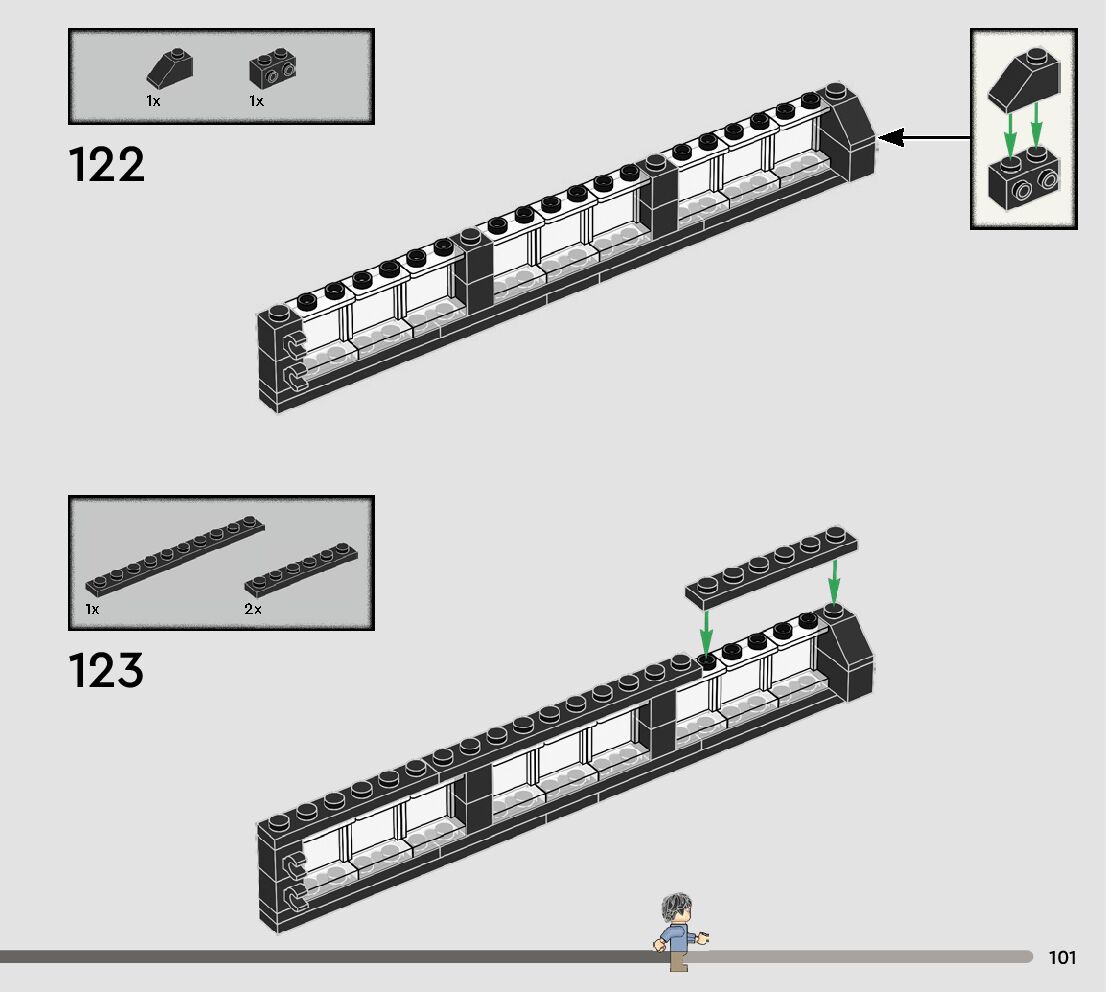 1x 1x

122

1x 2x

123

101