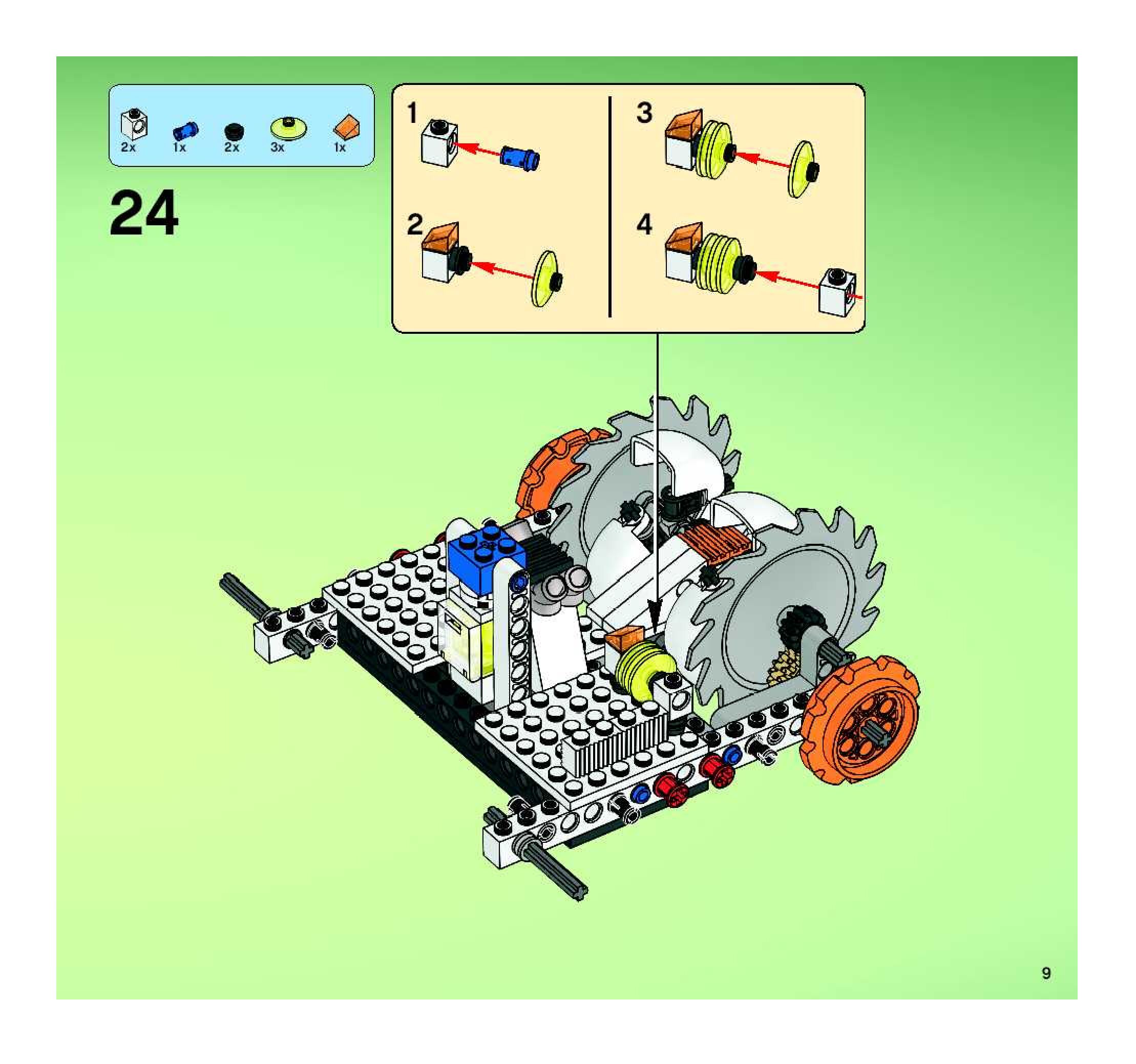 2x 1x 2x 3x 1x

24

1

2

3

4

9