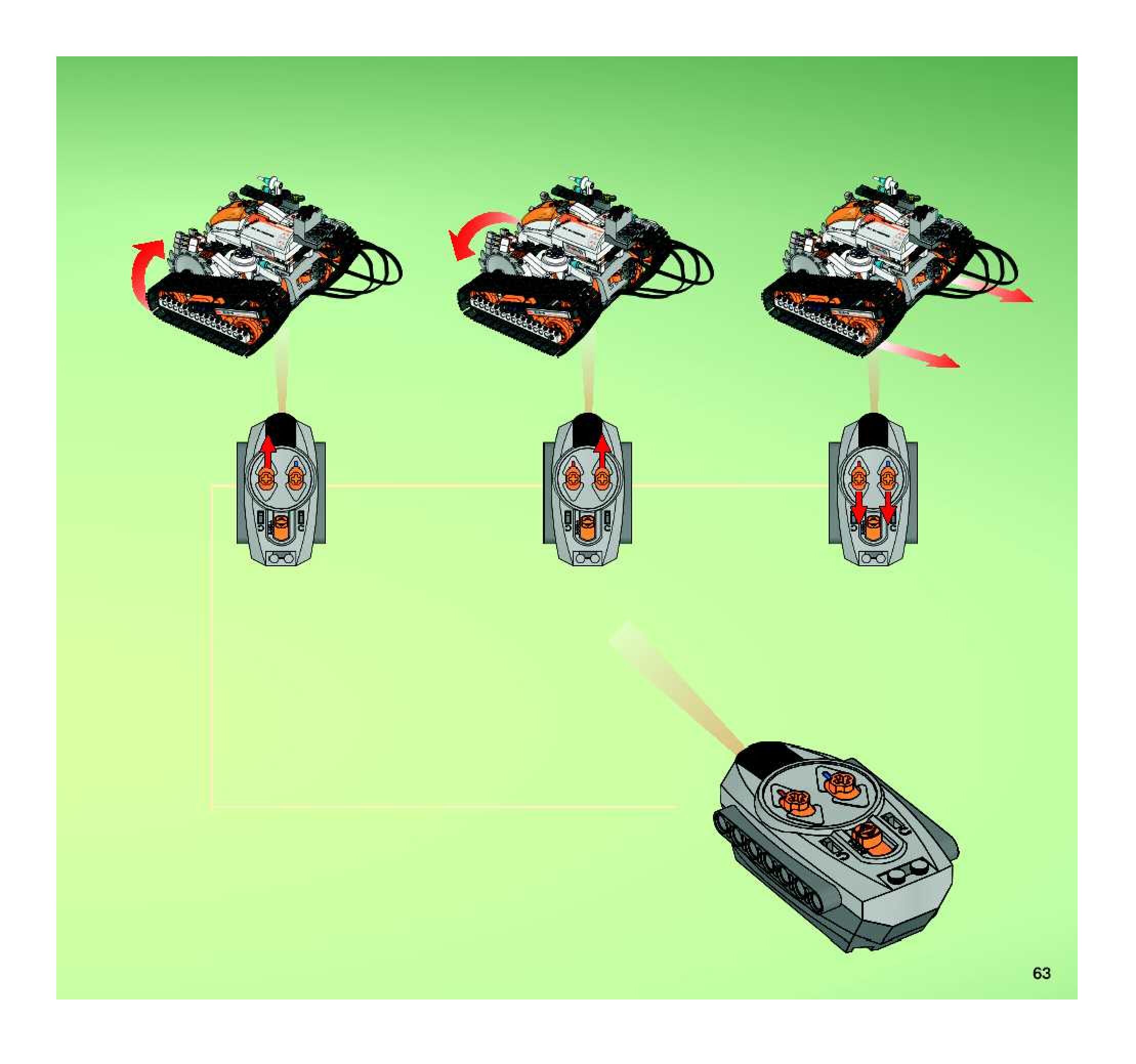 63