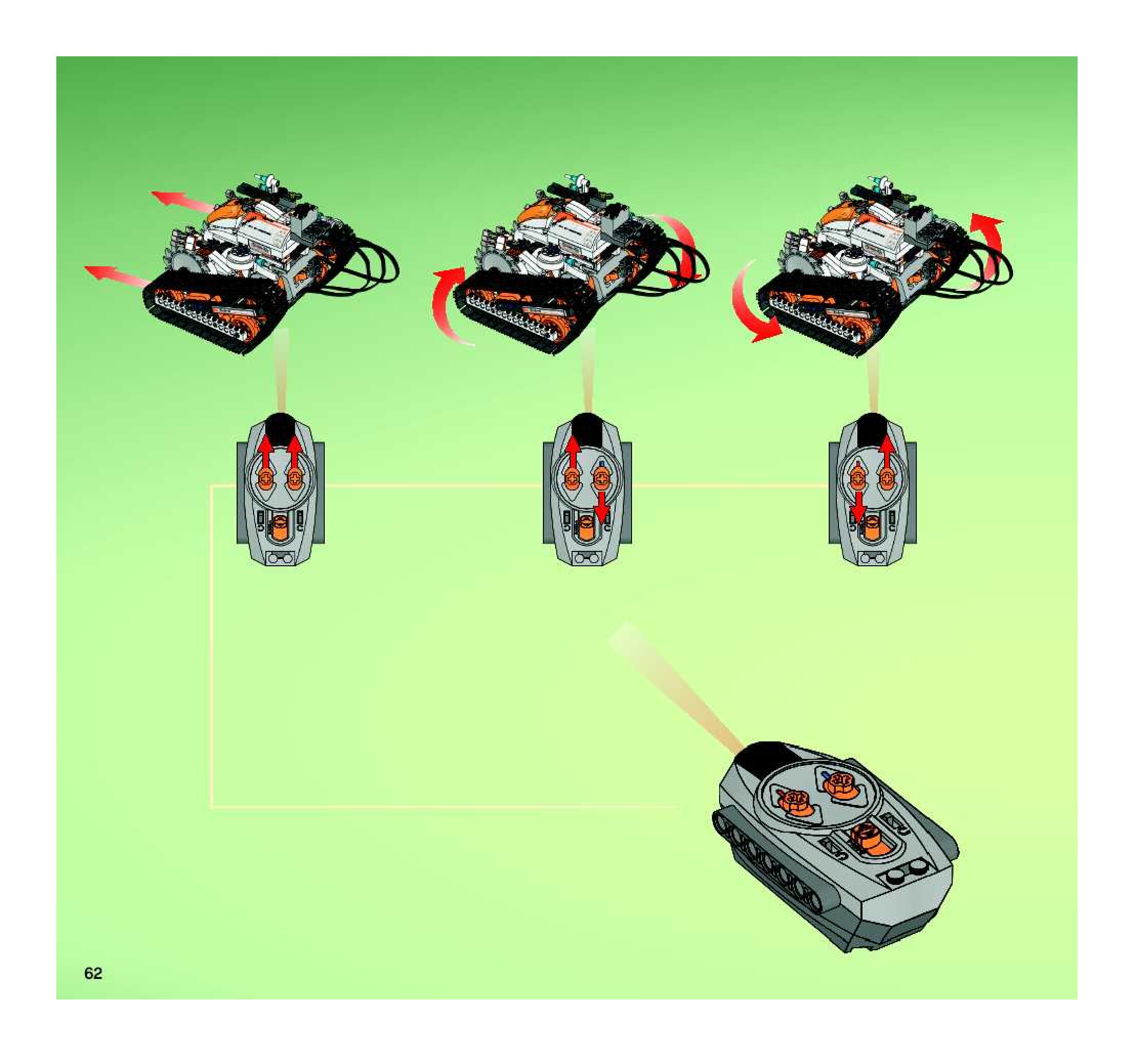 62