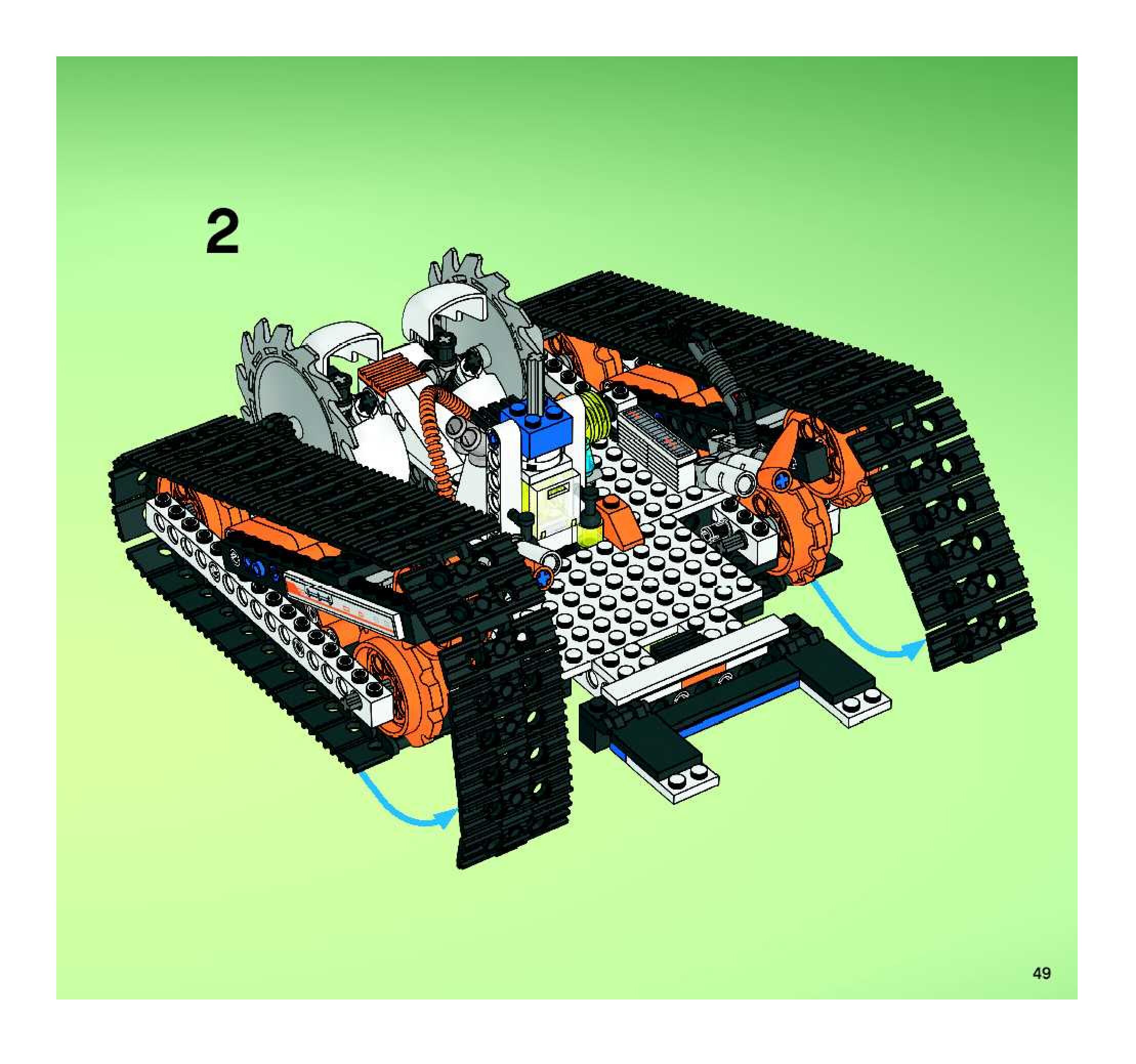 2

49