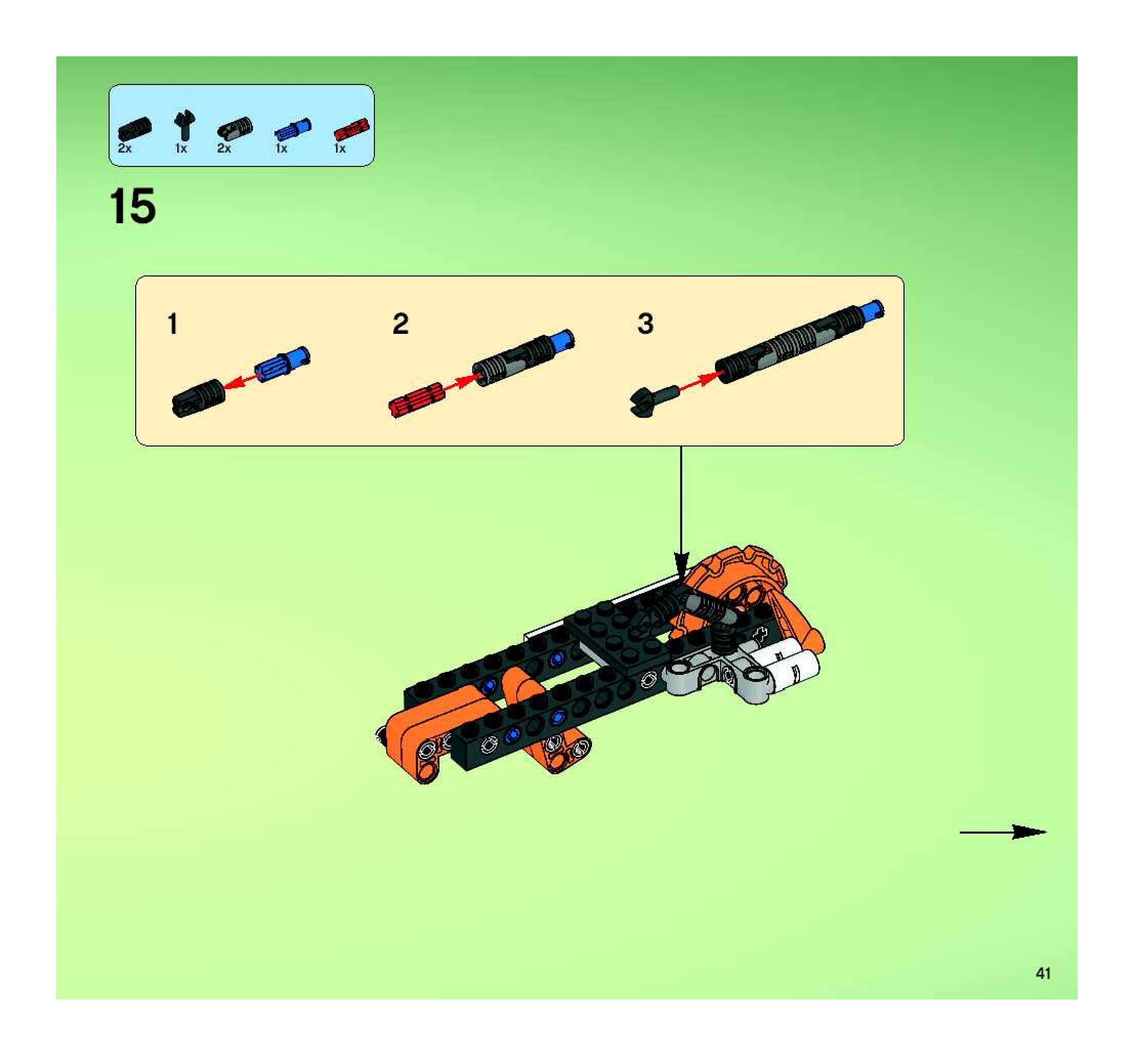 2x 1x 2x 1x 1x

15

1

2

3

41