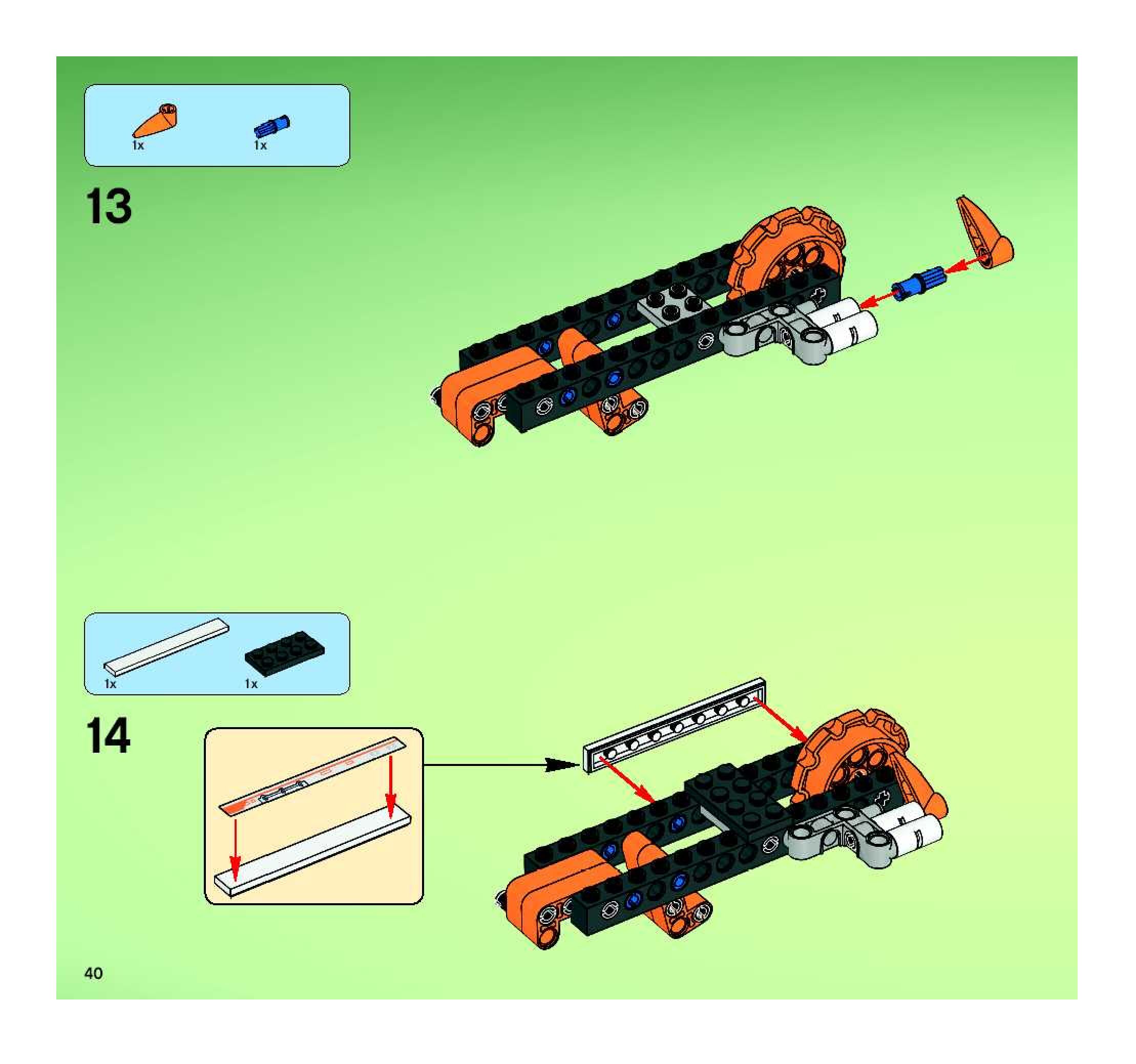 1x
1x

13

1x
1x

14

40