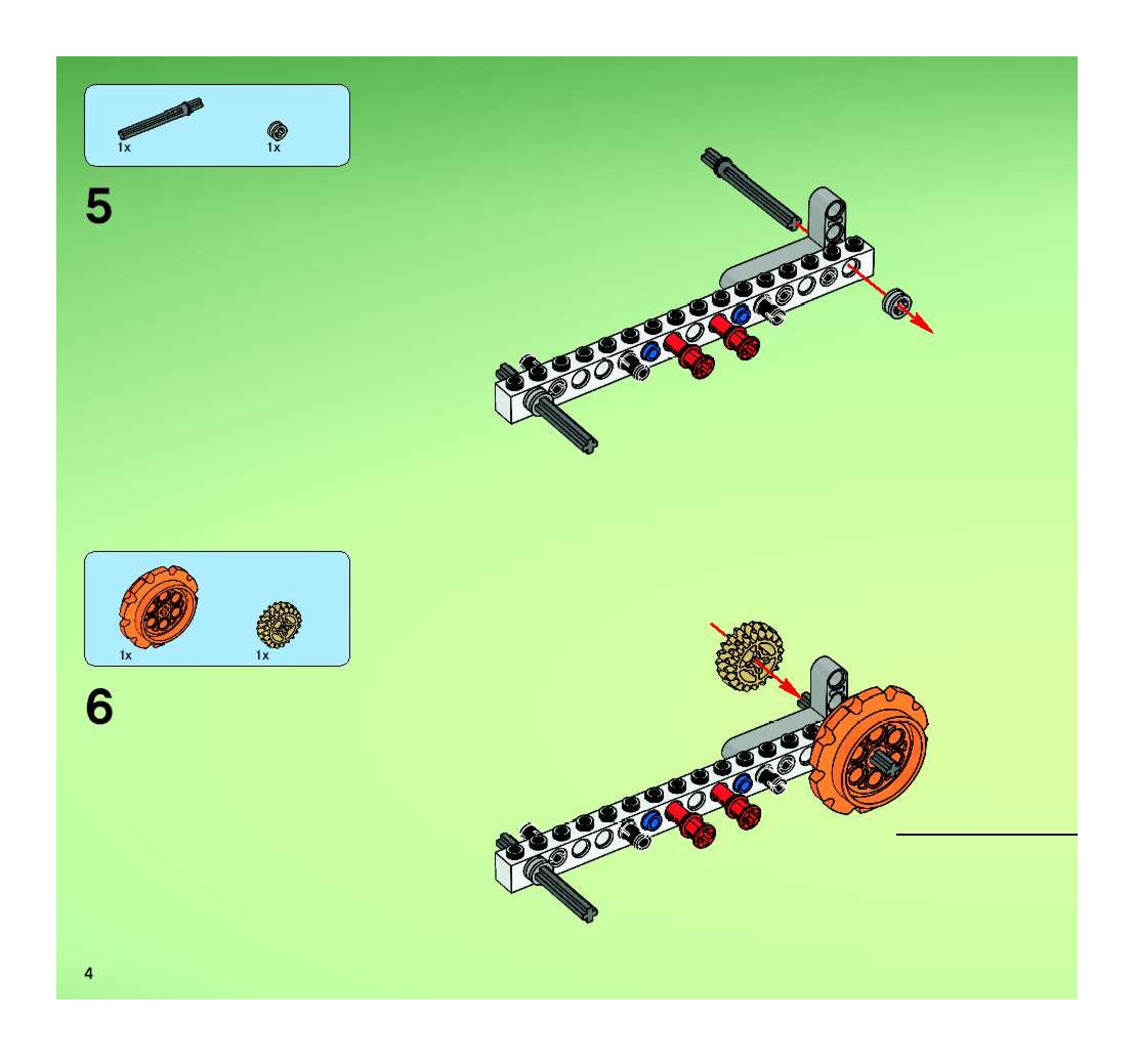 1x 1x

5

1x 1x

6

4