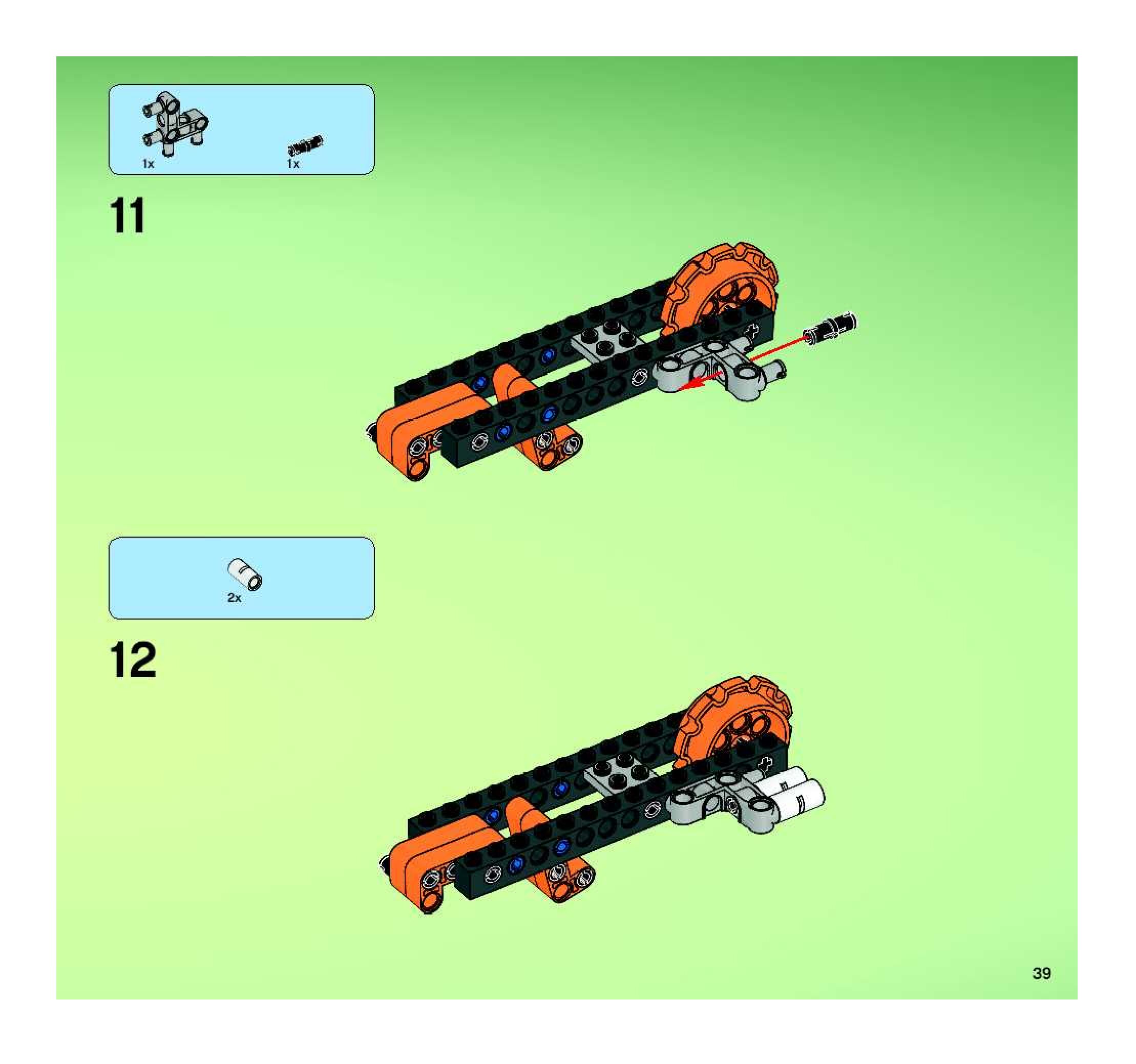 1x
1x

11

2x

12

39