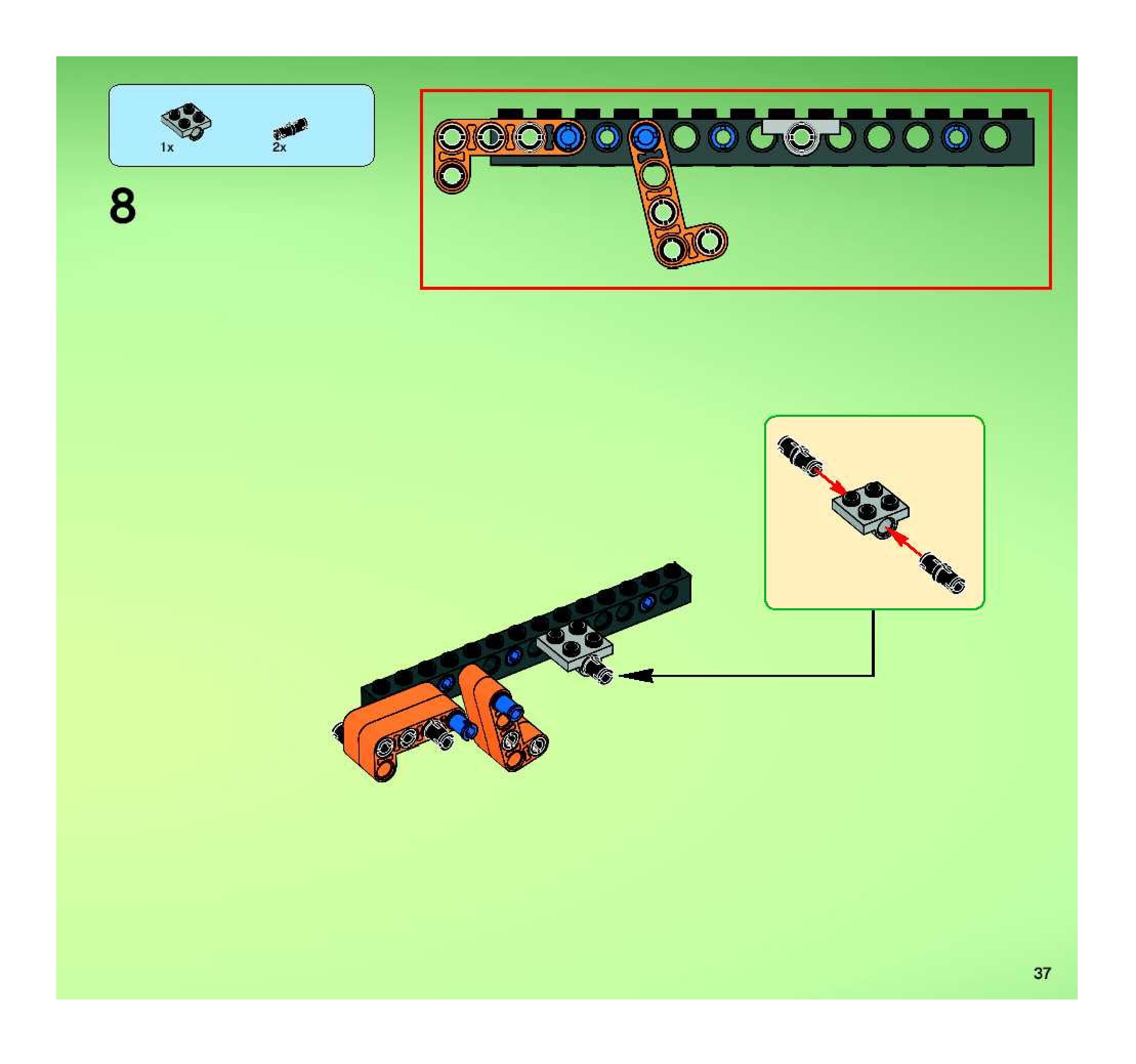 1x
2x

8

37