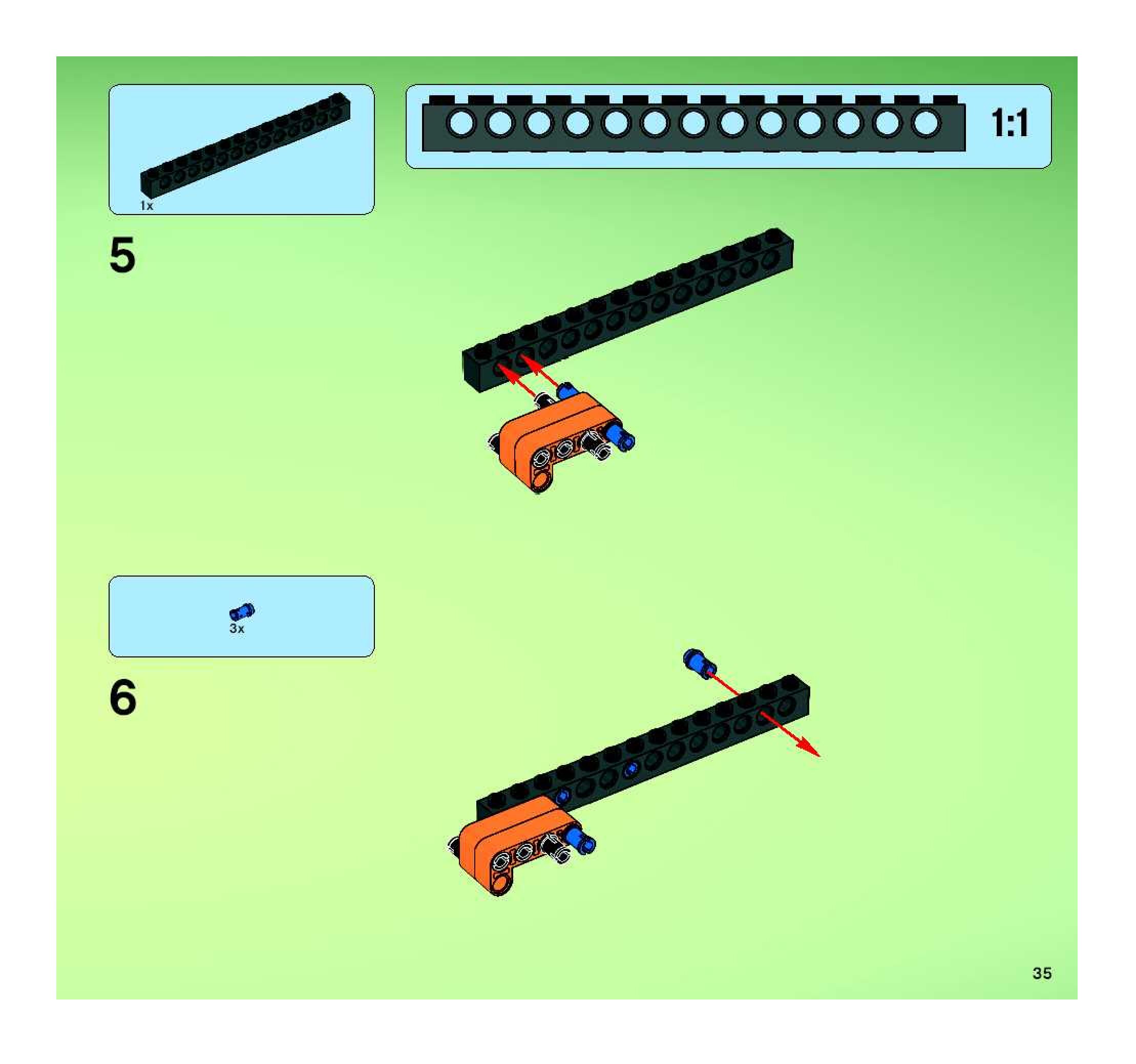 1x

1:1

5

3x

6

35