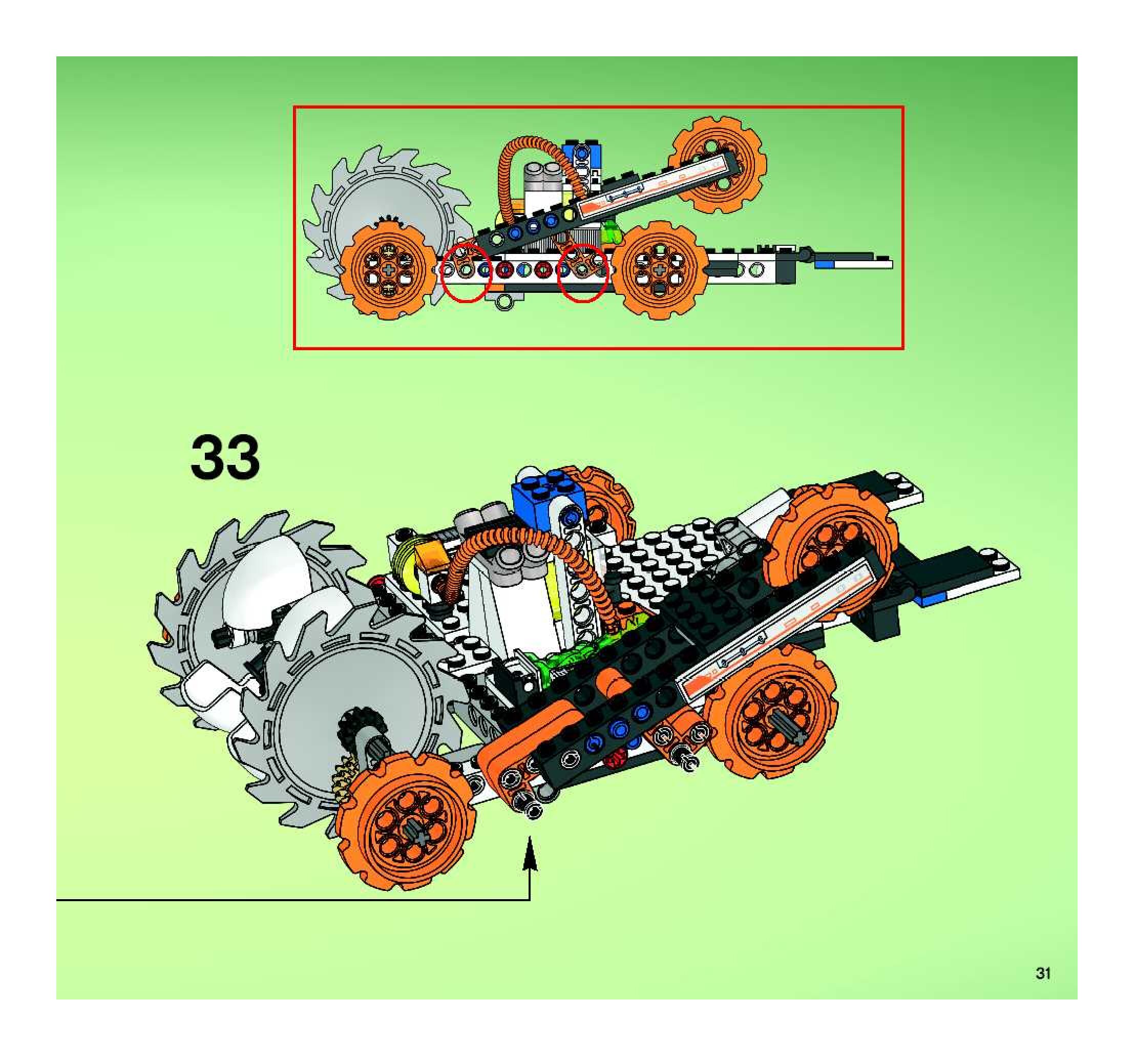 33

31