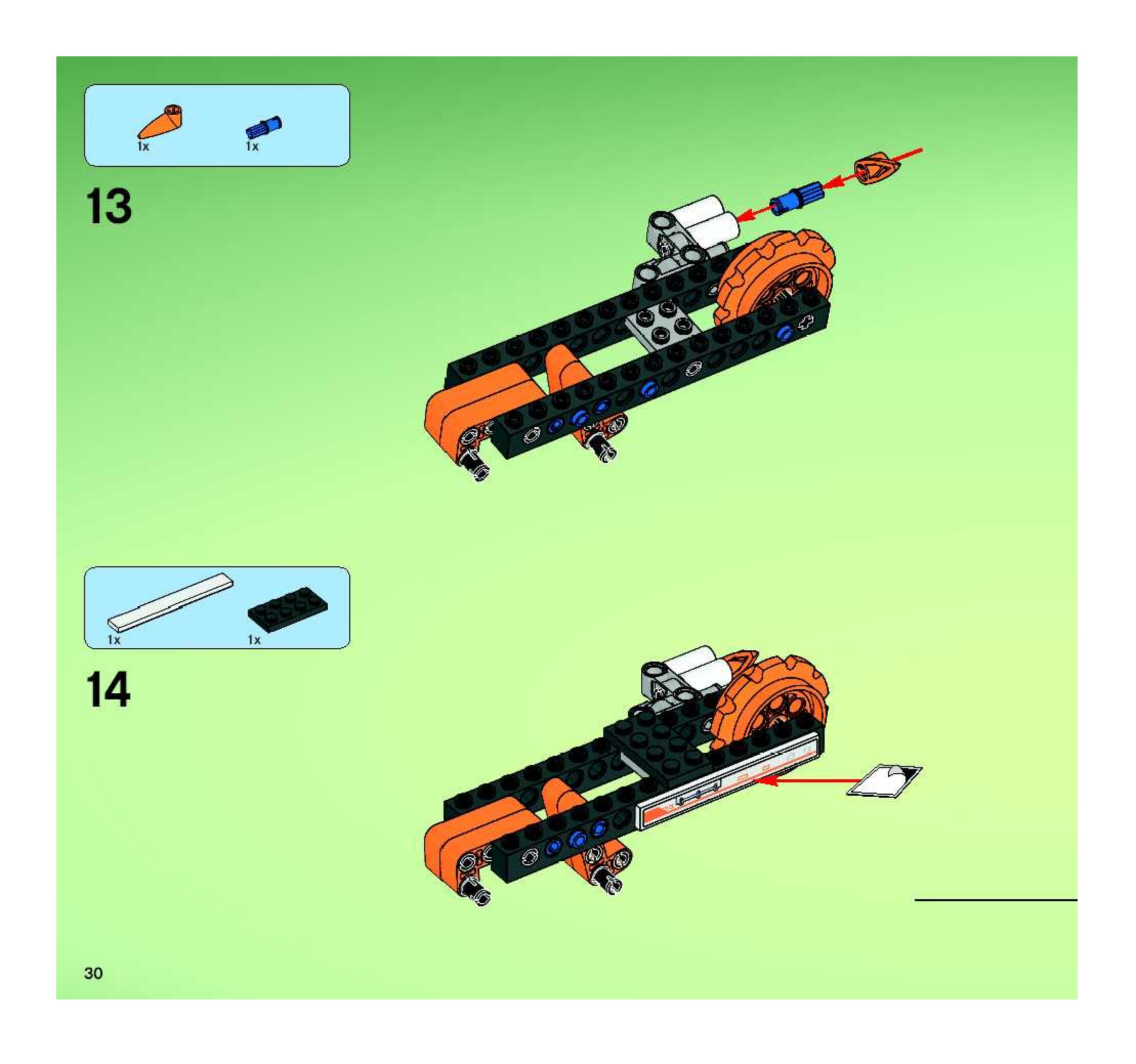 1x 1x

13

1x 1x

14

30